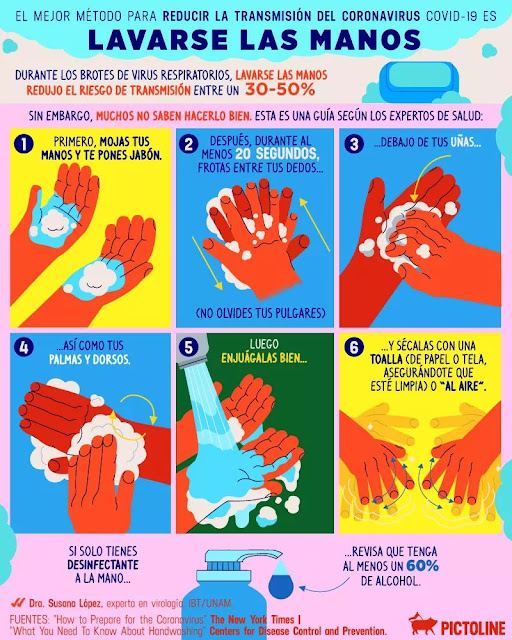 EL MEJOR MÉTODO PARA REDUCIR LA TRANSMISIÓN DEL CORONAVIRUS COVID-19 ES

LAVARSE LAS MANOS

DURANTE LOS BROTES DE VIRUS RESPIRATORIOS, LAVARSE LAS MANOS REDUJO EL RIESGO DE TRANSMISIÓN ENTRE UN 30-50%

SIN EMBARGO, MUCHOS NO SABEN HACERLO BIEN. ESTA ES UNA GUÍA SEGÚN LOS EXPERTOS DE SALUD:

1 PRIMERO, MOJAS TUS MANOS Y TE PONES JABÓN.

2 DESPUÉS, DURANTE AL MENOS 20 SEGUNDOS, FROTAS ENTRE TUS DEDOS...

(NO OLVIDES TUS PULGARES)

3 ...DEBAJO DE TUS UÑAS...

4 ...ASÍ COMO TUS PALMAS Y DORSOS.

5 LUEGO ENJUÁGALAS BIEN...

6 ...Y SÉCALAS CON UNA TOALLA (DE PAPEL O TELA, ASEGURÁNDOTE QUE ESTÉ LIMPIA) O "AL AIRE".

SI SOLO TIENES DESINFECTANTE A LA MANO...

...REVISA QUE TENGA AL MENOS UN 60% DE ALCOHOL.

Dra. Susana López, experta en virología IBT/UNAM

FUENTES: "How to Prepare for the Coronavirus" The New York Times | "What You Need To Know About Handwashing" Centers for Disease Control and Prevention.

PICTOLINE