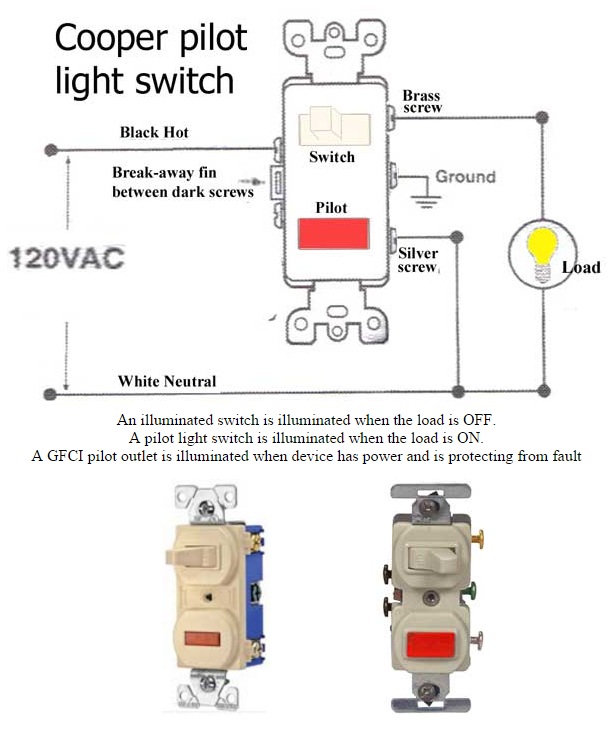 Cooper pilot light switch

Brass screw

Black Hot

Switch

Break-away fin between dark screws

Ground

Pilot

120VAC

Silver screw

Load

White Neutral

An illuminated switch is illuminated when the load is OFF.
A pilot light switch is illuminated when the load is ON.
A GFCI pilot outlet is illuminated when device has power and is protecting from fault