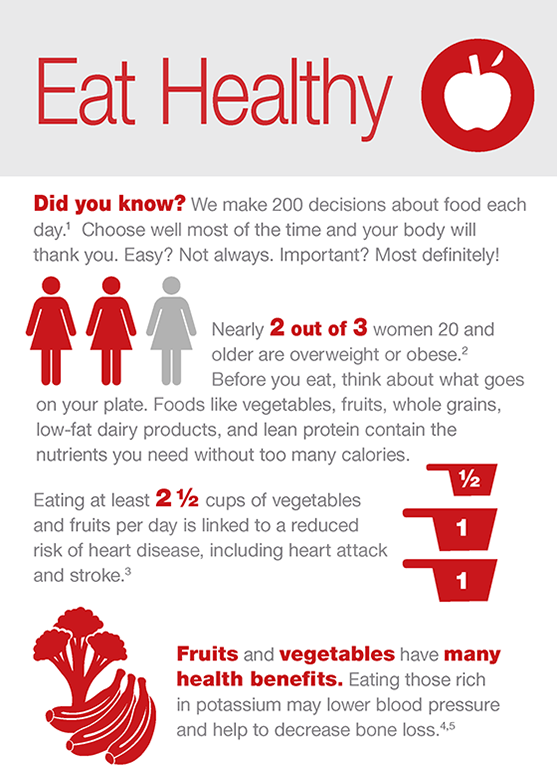 Eat Healthy

Did you know? We make 200 decisions about food each day.$^1$ Choose well most of the time and your body will thank you. Easy? Not always. Important? Most definitely!

Nearly 2 out of 3 women 20 and older are overweight or obese.$^2$ Before you eat, think about what goes on your plate. Foods like vegetables, fruits, whole grains, low-fat dairy products, and lean protein contain the nutrients you need without too many calories.

Eating at least 2 ½ cups of vegetables and fruits per day is linked to a reduced risk of heart disease, including heart attack and stroke.$^3$

½

1

1

Fruits and vegetables have many health benefits. Eating those rich in potassium may lower blood pressure and help to decrease bone loss.$^{4,5}$