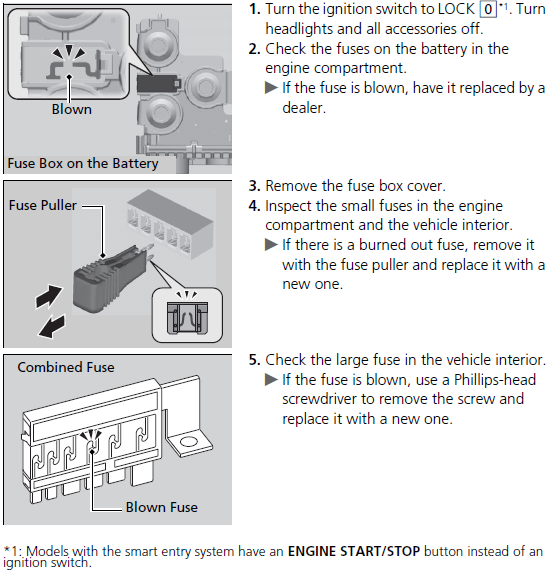 Blown

Fuse Box on the Battery

1. Turn the ignition switch to LOCK 0 *1. Turn headlights and all accessories off.
2. Check the fuses on the battery in the engine compartment.
▶ If the fuse is blown, have it replaced by a dealer.

Fuse Puller

3. Remove the fuse box cover.
4. Inspect the small fuses in the engine compartment and the vehicle interior.
▶ If there is a burned out fuse, remove it with the fuse puller and replace it with a new one.

Combined Fuse

Blown Fuse

5. Check the large fuse in the vehicle interior.
▶ If the fuse is blown, use a Phillips-head screwdriver to remove the screw and replace it with a new one.

*1: Models with the smart entry system have an **ENGINE START/STOP** button instead of an ignition switch.