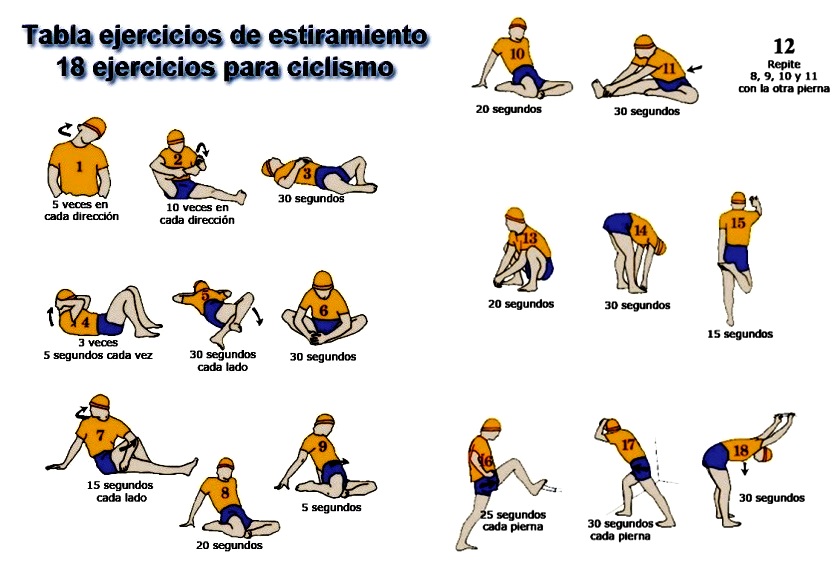 Tabla ejercicios de estiramiento
18 ejercicios para ciclismo

1
5 veces en cada dirección

2
10 veces en cada dirección

3
30 segundos

4
3 veces
5 segundos cada vez

5
30 segundos cada lado

6
30 segundos

7
15 segundos cada lado

8
20 segundos

9
5 segundos

10
20 segundos

11
30 segundos

12
Repite 8, 9, 10 y 11 con la otra pierna

13
20 segundos

14
30 segundos

15
15 segundos

16
25 segundos cada pierna

17
30 segundos cada pierna

18
30 segundos