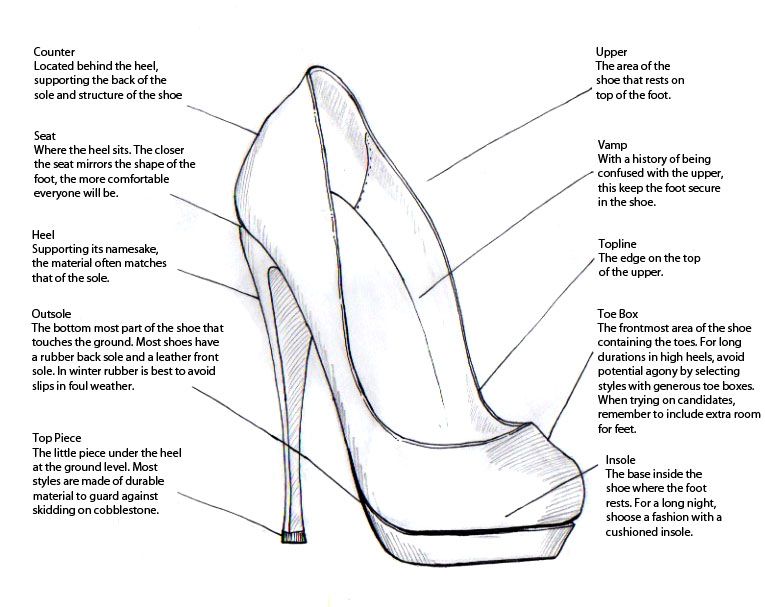 Counter
Located behind the heel, supporting the back of the sole and structure of the shoe

Seat
Where the heel sits. The closer the seat mirrors the shape of the foot, the more comfortable everyone will be.

Heel
Supporting its namesake, the material often matches that of the sole.

Outsole
The bottom most part of the shoe that touches the ground. Most shoes have a rubber back sole and a leather front sole. In winter rubber is best to avoid slips in foul weather.

Top Piece
The little piece under the heel at the ground level. Most styles are made of durable material to guard against skidding on cobblestone.

Upper
The area of the shoe that rests on top of the foot.

Vamp
With a history of being confused with the upper, this keep the foot secure in the shoe.

Topline
The edge on the top of the upper.

Toe Box
The frontmost area of the shoe containing the toes. For long durations in high heels, avoid potential agony by selecting styles with generous toe boxes. When trying on candidates, remember to include extra room for feet.

Insole
The base inside the shoe where the foot rests. For a long night, shoose a fashion with a cushioned insole.