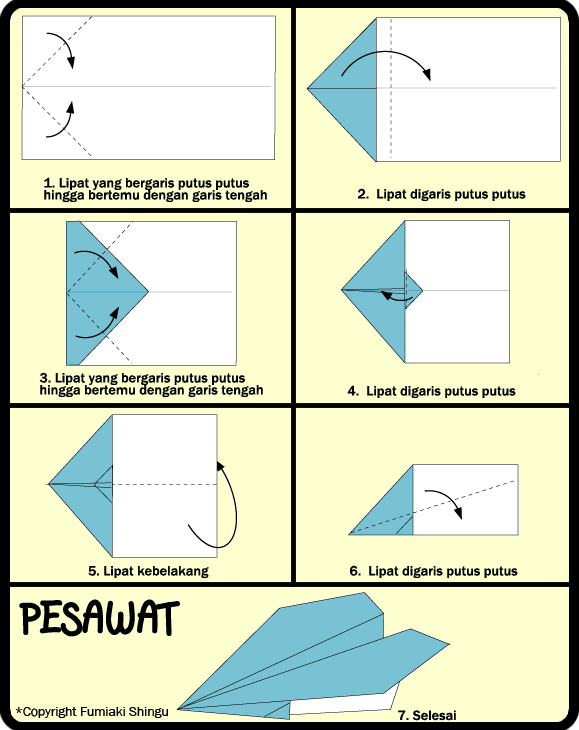 1. Lipat yang bergaris putus putus hingga bertemu dengan garis tengah

2. Lipat digaris putus putus

3. Lipat yang bergaris putus putus hingga bertemu dengan garis tengah

4. Lipat digaris putus putus

5. Lipat kebelakang

6. Lipat digaris putus putus

PESAWAT

*Copyright Fumiaki Shingu

7. Selesai