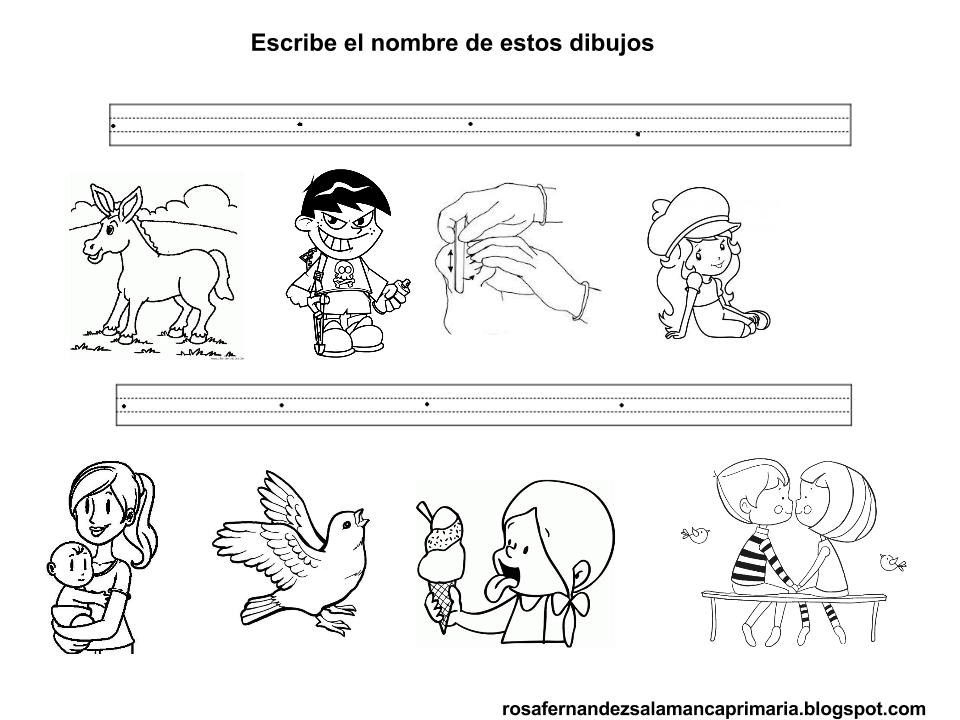 Escribe el nombre de estos dibujos

rosafernandezsalamancaprimaria.blogspot.com