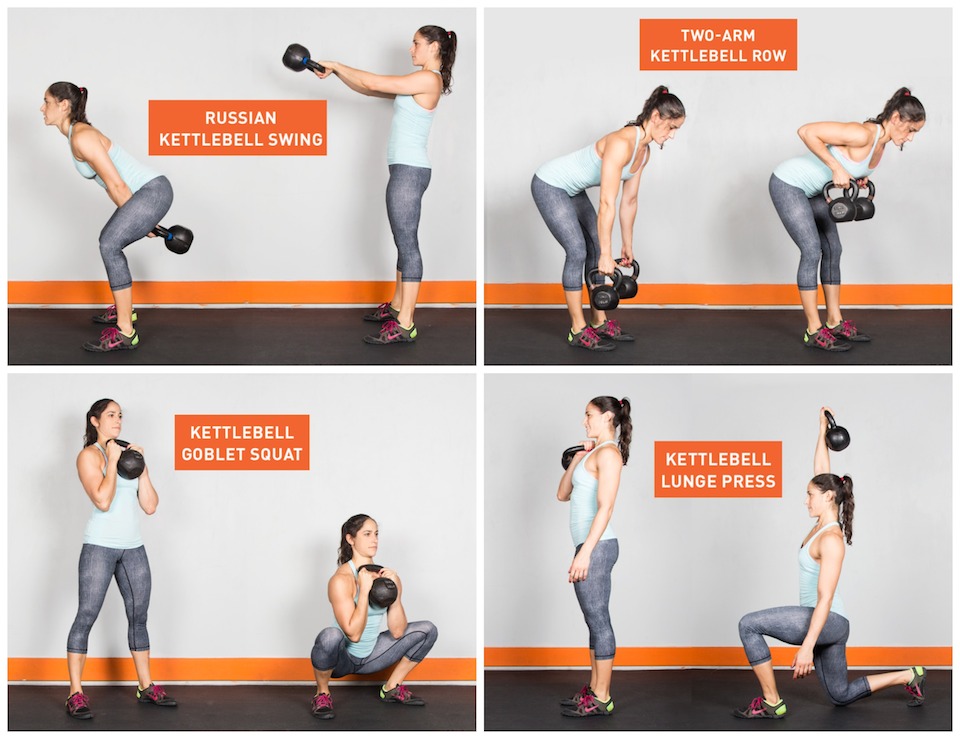 RUSSIAN KETTLEBELL SWING

TWO-ARM KETTLEBELL ROW

KETTLEBELL GOBLET SQUAT

KETTLEBELL LUNGE PRESS