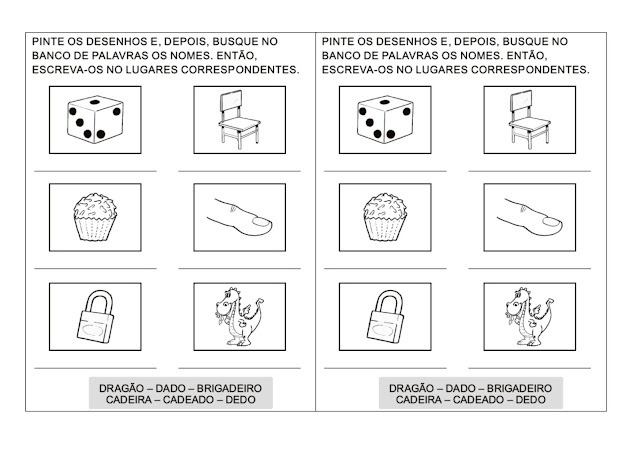 PINTE OS DESENHOS E, DEPOIS, BUSQUE NO BANCO DE PALAVRAS OS NOMES. ENTÃO, ESCREVA-OS NO LUGARES CORRESPONDENTES.

DRAGÃO – DADO – BRIGADEIRO
CADEIRA – CADEADO – DEDO

PINTE OS DESENHOS E, DEPOIS, BUSQUE NO BANCO DE PALAVRAS OS NOMES. ENTÃO, ESCREVA-OS NO LUGARES CORRESPONDENTES.

DRAGÃO – DADO – BRIGADEIRO
CADEIRA – CADEADO – DEDO