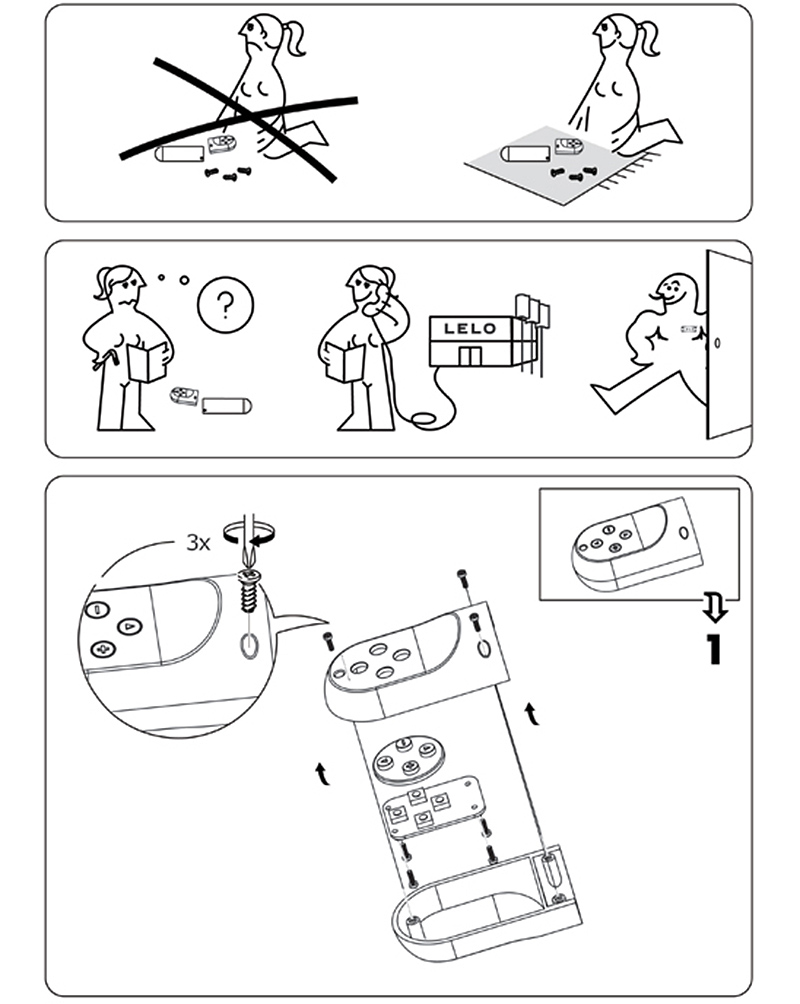 ?

LELO

3x

1