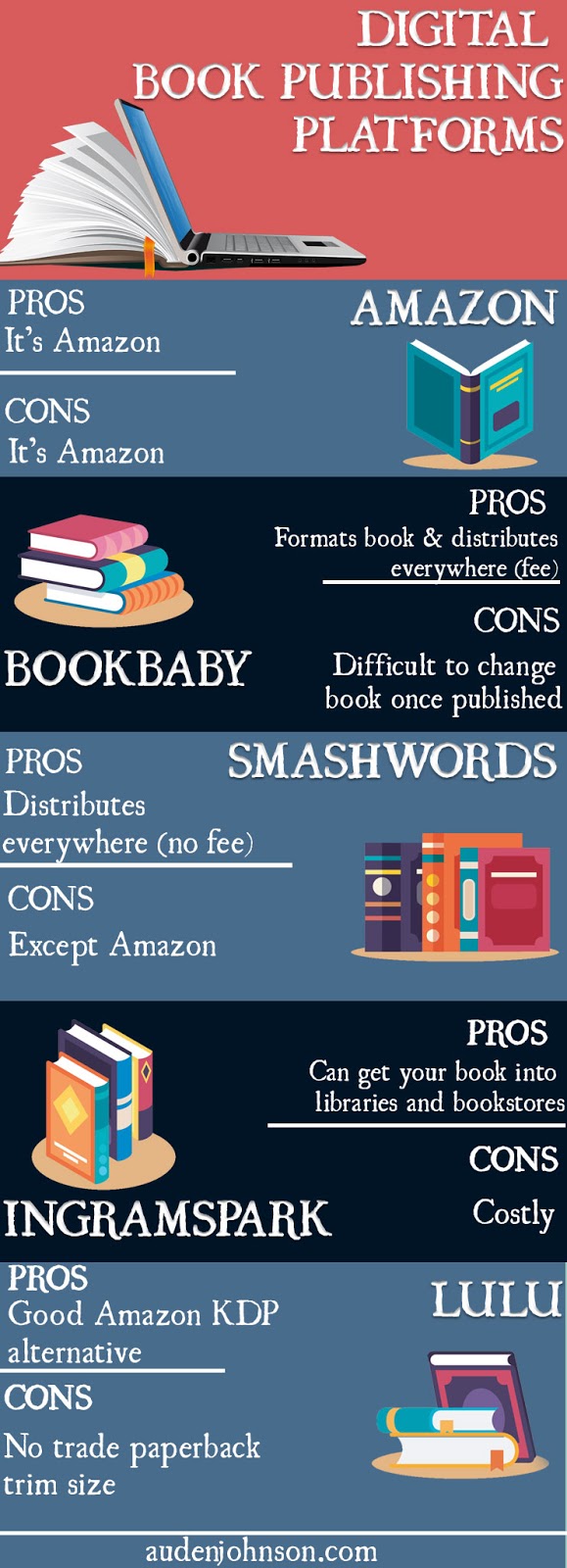 DIGITAL BOOK PUBLISHING PLATFORMS

AMAZON

PROS
It's Amazon

CONS
It's Amazon

BOOKBABY

PROS
Formats book & distributes everywhere (fee)

CONS
Difficult to change book once published

SMASHWORDS

PROS
Distributes everywhere (no fee)

CONS
Except Amazon

INGRAMSPARK

PROS
Can get your book into libraries and bookstores

CONS
Costly

LULU

PROS
Good Amazon KDP alternative

CONS
No trade paperback trim size

audenjohnson.com