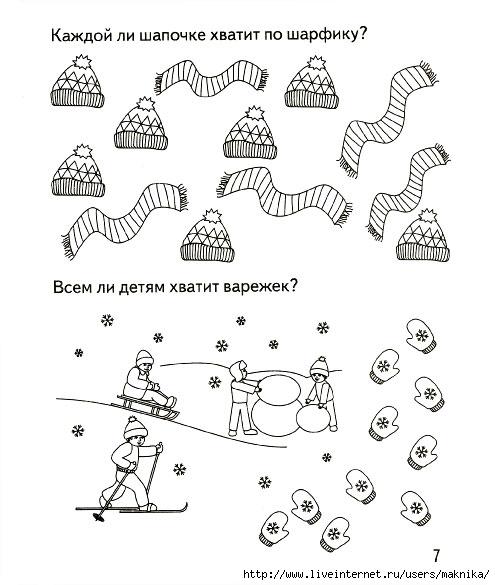 Каждой ли шапочке хватит по шарфику?

Всем ли детям хватит варежек?

7

http://www.liveinternet.ru/users/maknika/