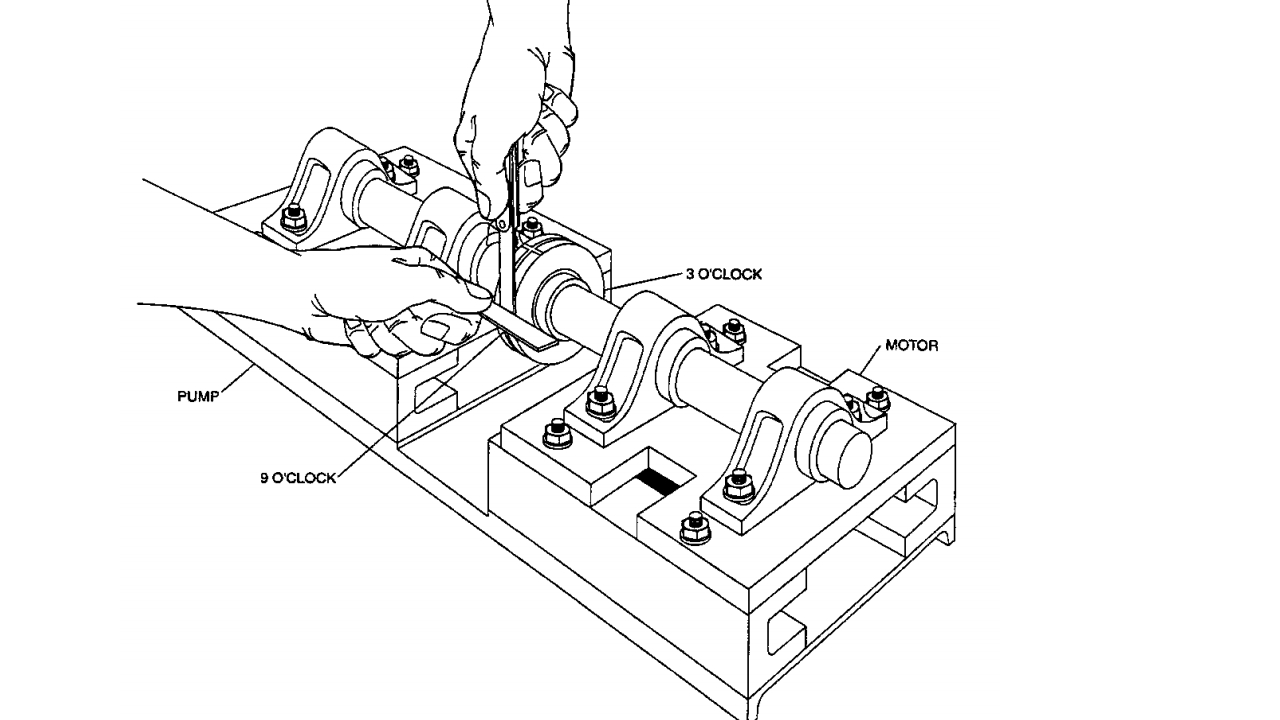 3 O'CLOCK

MOTOR

PUMP

9 O'CLOCK