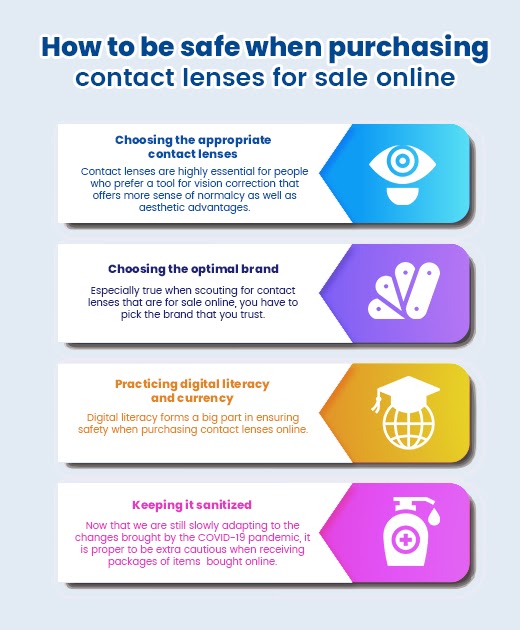 How to be safe when purchasing contact lenses for sale online

Choosing the appropriate contact lenses

Contact lenses are highly essential for people who prefer a tool for vision correction that offers more sense of normalcy as well as aesthetic advantages.

Choosing the optimal brand

Especially true when scouting for contact lenses that are for sale online, you have to pick the brand that you trust.

Practicing digital literacy and currency

Digital literacy forms a big part in ensuring safety when purchasing contact lenses online.

Keeping it sanitized

Now that we are still slowly adapting to the changes brought by the COVID-19 pandemic, it is proper to be extra cautious when receiving packages of items bought online.