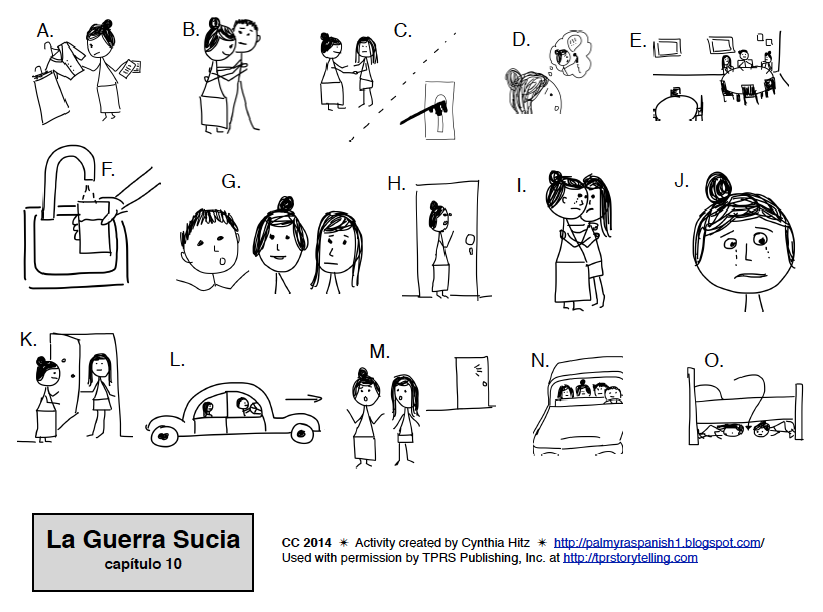 A.

B.

C.

D.

E.

F.

G.

H.

I.

J.

K.

L.

M.

N.

O.

La Guerra Sucia
capítulo 10

CC 2014 ✷ Activity created by Cynthia Hitz ✷ http://palmyraspanish1.blogspot.com/
Used with permission by TPRS Publishing, Inc. at http://tprstorytelling.com