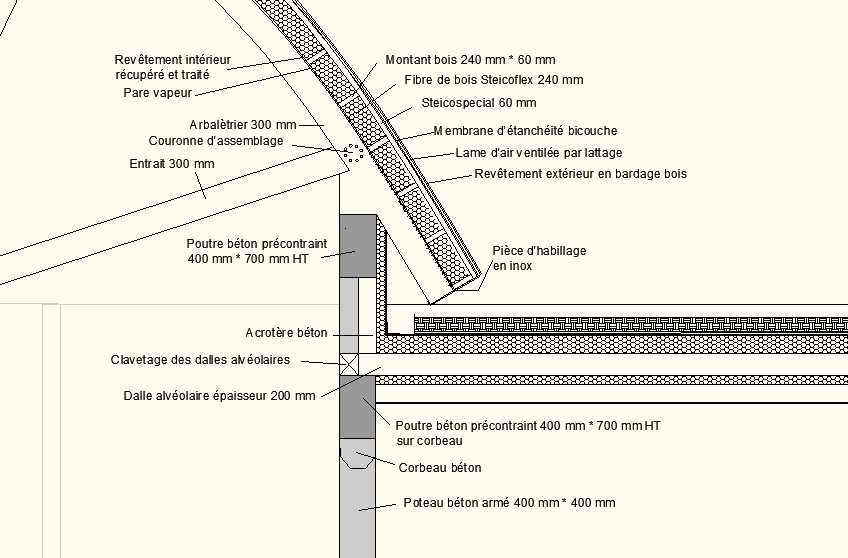 Revêtement intérieur récupéré et traité
Pare vapeur
Arbalètrier 300 mm
Couronne d'assemblage
Entrait 300 mm
Montant bois 240 mm * 60 mm
Fibre de bois Steicoflex 240 mm
Steicospecial 60 mm
Membrane d'étanchéité bicouche
Lame d'air ventilée par lattage
Revêtement extérieur en bardage bois
Poutre béton précontraint 400 mm * 700 mm HT
Pièce d'habillage en inox
Acrotère béton
Clavetage des dalles alvéolaires
Dalle alvéolaire épaisseur 200 mm
Poutre béton précontraint 400 mm * 700 mm HT sur corbeau
Corbeau béton
Poteau béton armé 400 mm * 400 mm