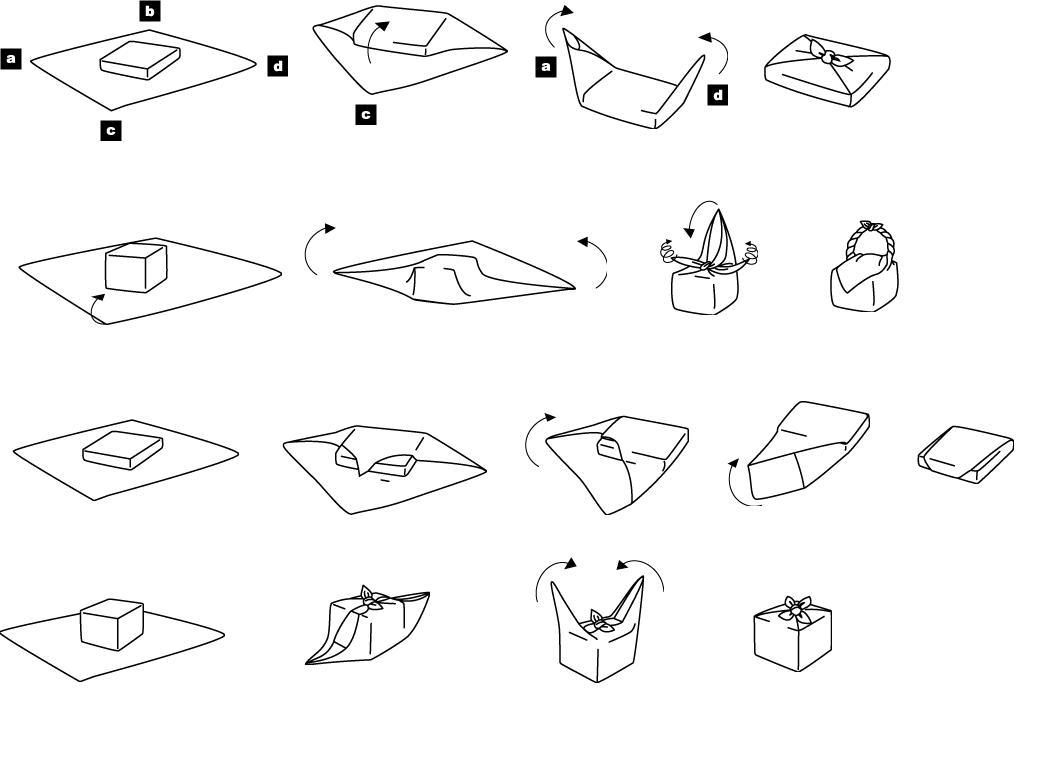 b
a
d
c
c
a
d