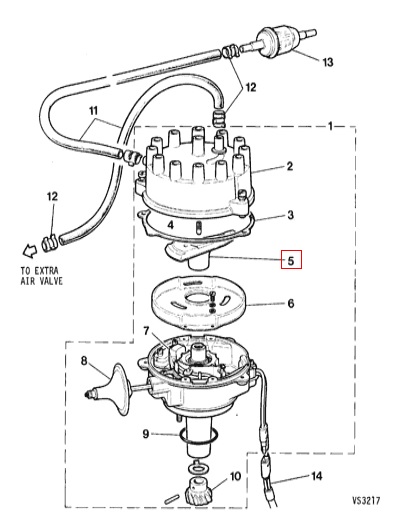 13
12
11
1
2
12
3
4
5
TO EXTRA AIR VALVE
6
7
8
9
10
14
VS3217