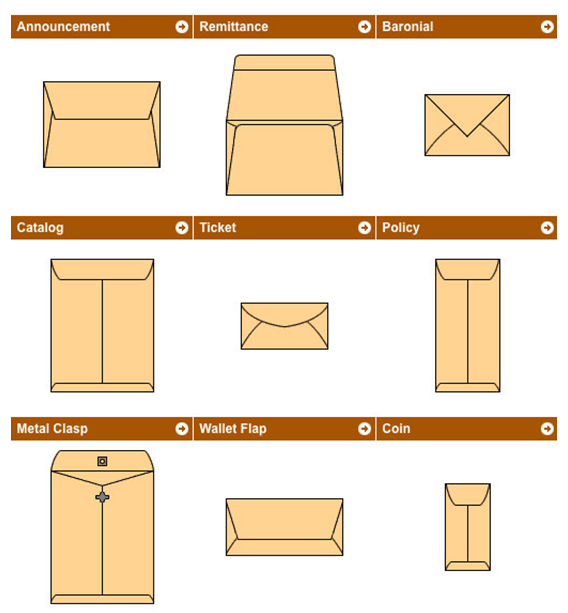 Announcement
Remittance
Baronial
Catalog
Ticket
Policy
Metal Clasp
Wallet Flap
Coin