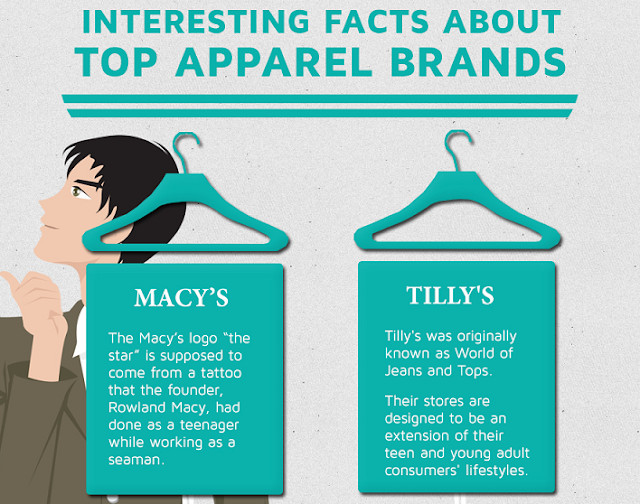 INTERESTING FACTS ABOUT TOP APPAREL BRANDS

MACY'S

The Macy's logo "the star" is supposed to come from a tattoo that the founder, Rowland Macy, had done as a teenager while working as a seaman.

TILLY'S

Tilly's was originally known as World of Jeans and Tops.

Their stores are designed to be an extension of their teen and young adult consumers' lifestyles.