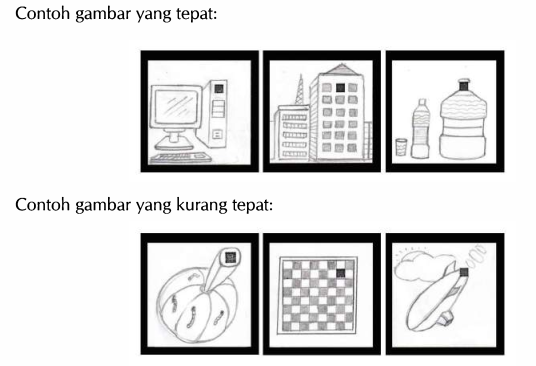 Contoh gambar yang tepat:

Contoh gambar yang kurang tepat: