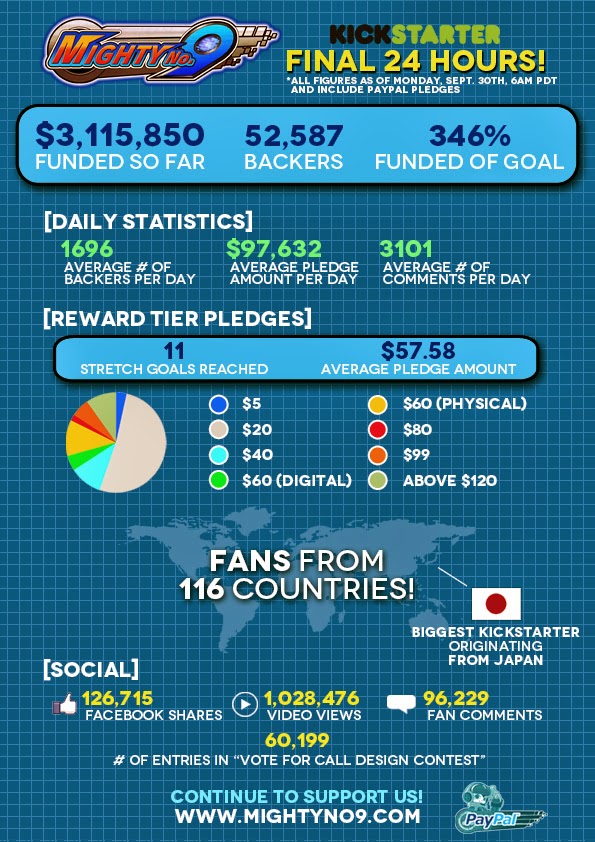 MIGHTY No. 9

KICKSTARTER
FINAL 24 HOURS!
*ALL FIGURES AS OF MONDAY, SEPT. 30TH, 6AM PDT AND INCLUDE PAYPAL PLEDGES

$3,115,850
FUNDED SO FAR

52,587
BACKERS

346%
FUNDED OF GOAL

[DAILY STATISTICS]

1696
AVERAGE # OF BACKERS PER DAY

$97,632
AVERAGE PLEDGE AMOUNT PER DAY

3101
AVERAGE # OF COMMENTS PER DAY

[REWARD TIER PLEDGES]

11
STRETCH GOALS REACHED

$57.58
AVERAGE PLEDGE AMOUNT

$5
$20
$40
$60 (DIGITAL)
$60 (PHYSICAL)
$80
$99
ABOVE $120

FANS FROM 116 COUNTRIES!

BIGGEST KICKSTARTER ORIGINATING FROM JAPAN

[SOCIAL]

126,715
FACEBOOK SHARES

1,028,476
VIDEO VIEWS

96,229
FAN COMMENTS

60,199
# OF ENTRIES IN "VOTE FOR CALL DESIGN CONTEST"

CONTINUE TO SUPPORT US!
WWW.MIGHTYNO9.COM

PayPal