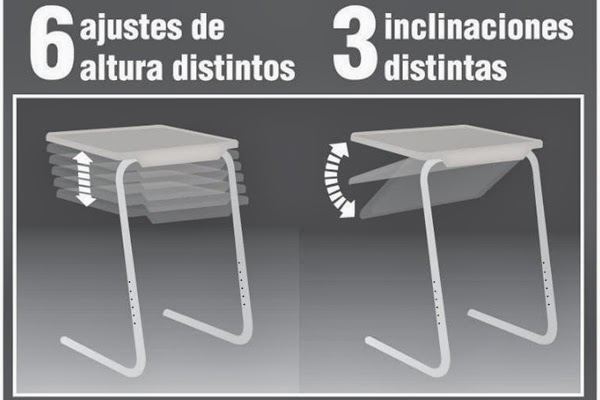 6 ajustes de altura distintos

3 inclinaciones distintas