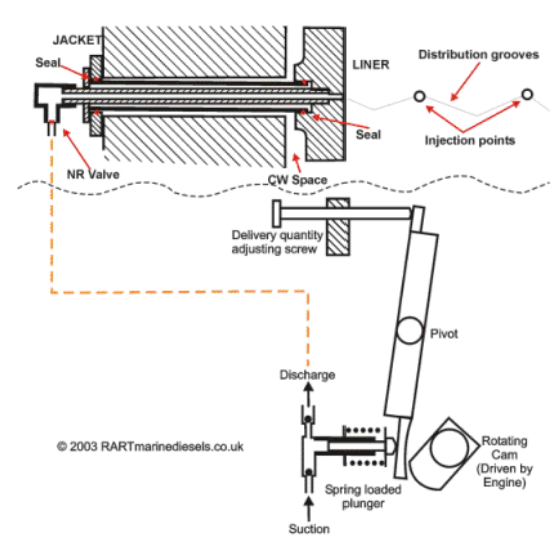 JACKET
Seal
LINER
Distribution grooves
Seal
Injection points
NR Valve
CW Space
Delivery quantity adjusting screw
Pivot
Discharge
© 2003 RARTmarinediesels.co.uk
Rotating Cam (Driven by Engine)
Spring loaded plunger
Suction