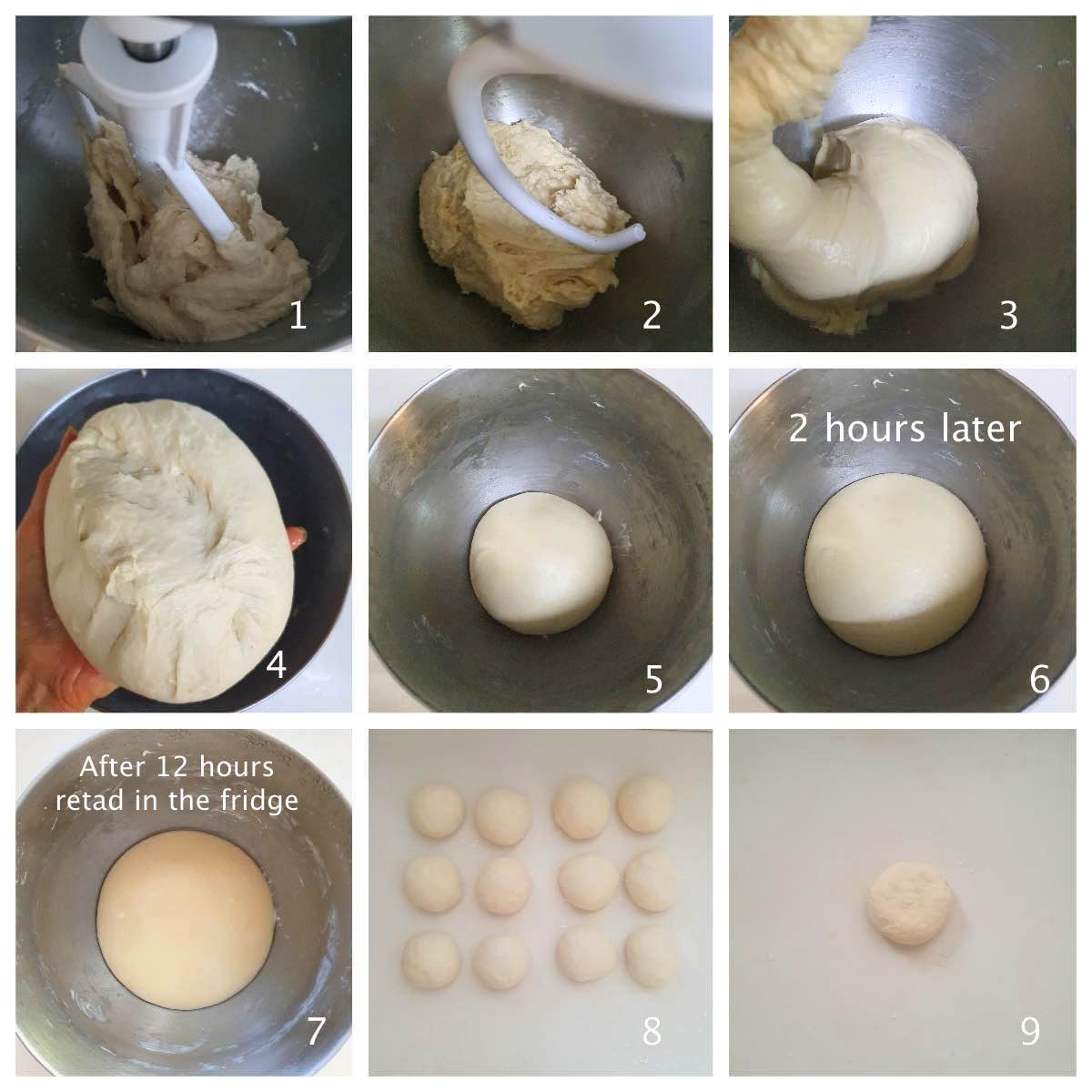 1

2

3

4

5

2 hours later

6

After 12 hours retad in the fridge

7

8

9