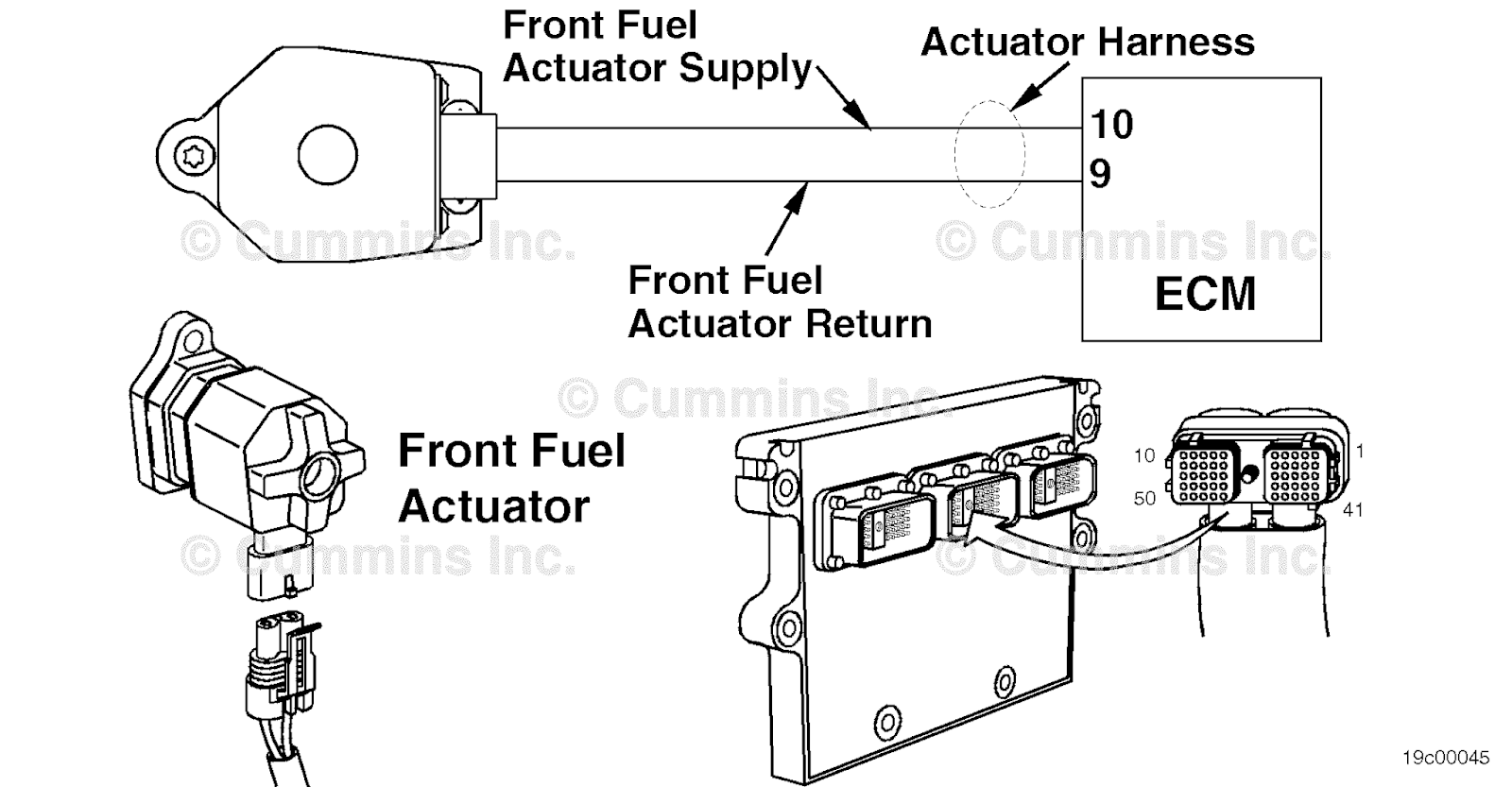 Front Fuel Actuator Supply

Actuator Harness

10
9

ECM

© Cummins Inc.

© Cummins Inc.

Front Fuel Actuator Return

© Cummins Inc.

Front Fuel Actuator

© Cummins Inc.

© Cummins Inc.

10
50
1
41

19c00045