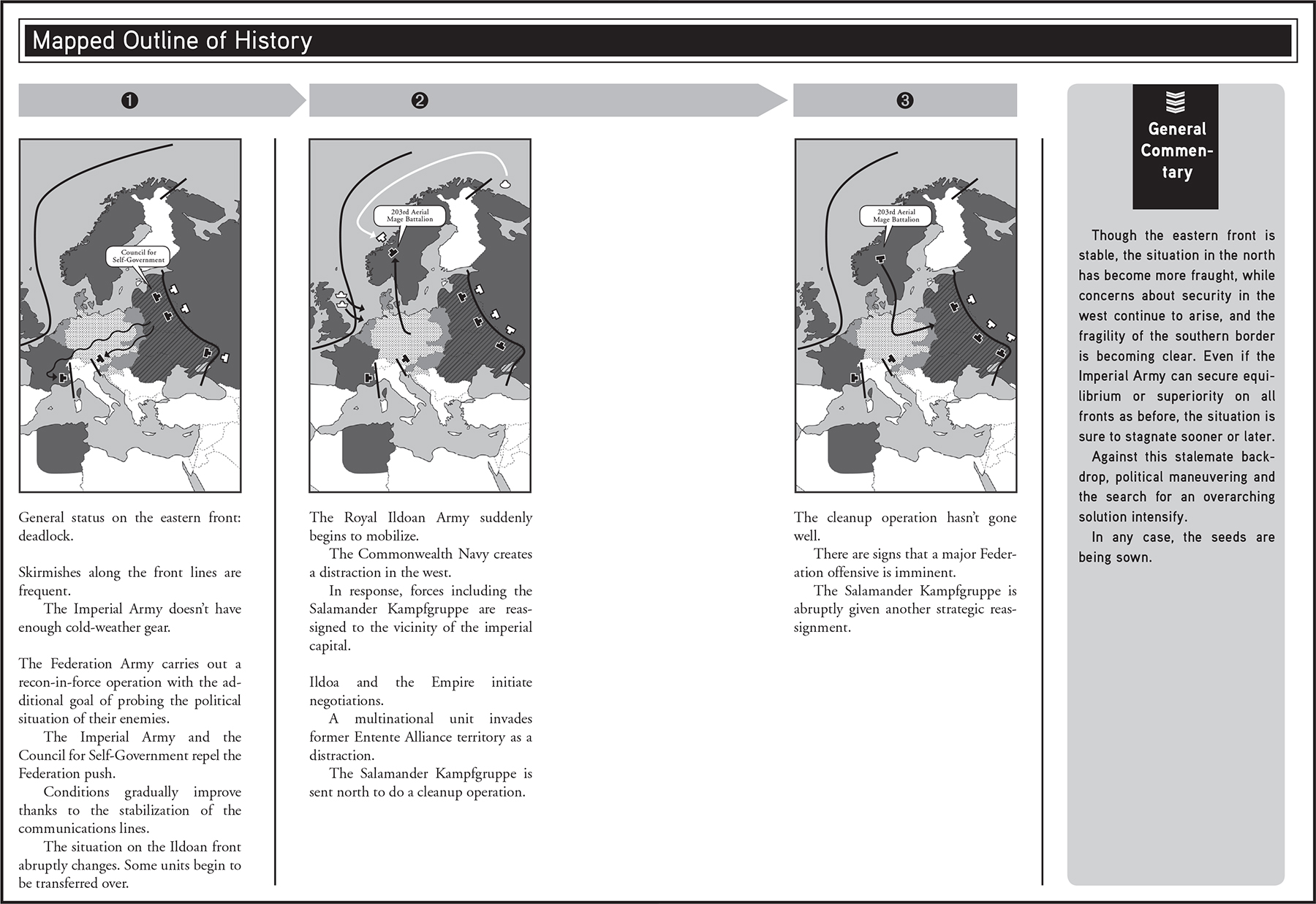 Mapped Outline of History

❶

Council for Self-Government

General status on the eastern front: deadlock.

Skirmishes along the front lines are frequent.

The Imperial Army doesn't have enough cold-weather gear.

The Federation Army carries out a recon-in-force operation with the additional goal of probing the political situation of their enemies.

The Imperial Army and the Council for Self-Government repel the Federation push.

Conditions gradually improve thanks to the stabilization of the communications lines.

The situation on the Ildoan front abruptly changes. Some units begin to be transferred over.

❷

203rd Aerial Mage Battalion

The Royal Ildoan Army suddenly begins to mobilize.

The Commonwealth Navy creates a distraction in the west.

In response, forces including the Salamander Kampfgruppe are reassigned to the vicinity of the imperial capital.

Ildoa and the Empire initiate negotiations.

A multinational unit invades former Entente Alliance territory as a distraction.

The Salamander Kampfgruppe is sent north to do a cleanup operation.

❸

203rd Aerial Mage Battalion

The cleanup operation hasn't gone well.

There are signs that a major Federation offensive is imminent.

The Salamander Kampfgruppe is abruptly given another strategic reassignment.

General Commentary

Though the eastern front is stable, the situation in the north has become more fraught, while concerns about security in the west continue to arise, and the fragility of the southern border is becoming clear. Even if the Imperial Army can secure equilibrium or superiority on all fronts as before, the situation is sure to stagnate sooner or later.

Against this stalemate backdrop, political maneuvering and the search for an overarching solution intensify.

In any case, the seeds are being sown.