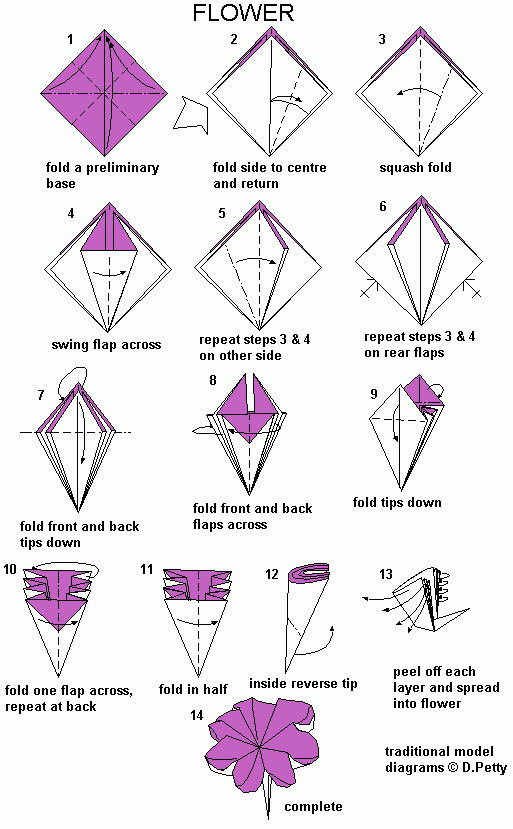 FLOWER

1
fold a preliminary base

2
fold side to centre and return

3
squash fold

4
swing flap across

5
repeat steps 3 & 4 on other side

6
repeat steps 3 & 4 on rear flaps

7
fold front and back tips down

8
fold front and back flaps across

9
fold tips down

10
fold one flap across, repeat at back

11
fold in half

12
inside reverse tip

13
peel off each layer and spread into flower

14
complete

traditional model diagrams © D.Petty