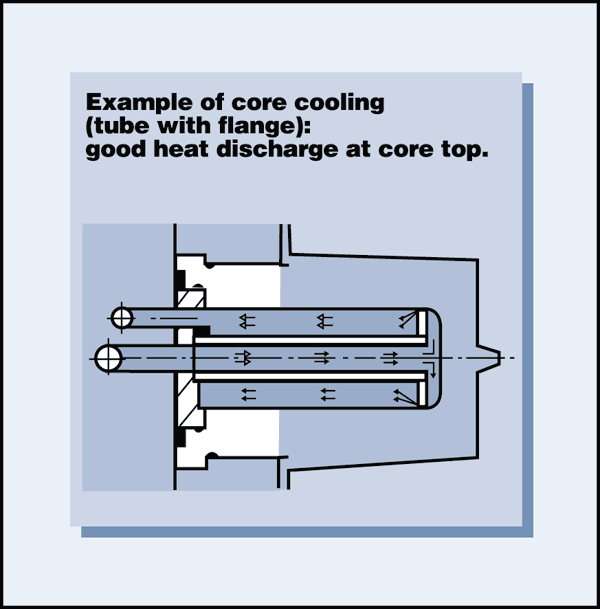 Example of core cooling
(tube with flange):
good heat discharge at core top.