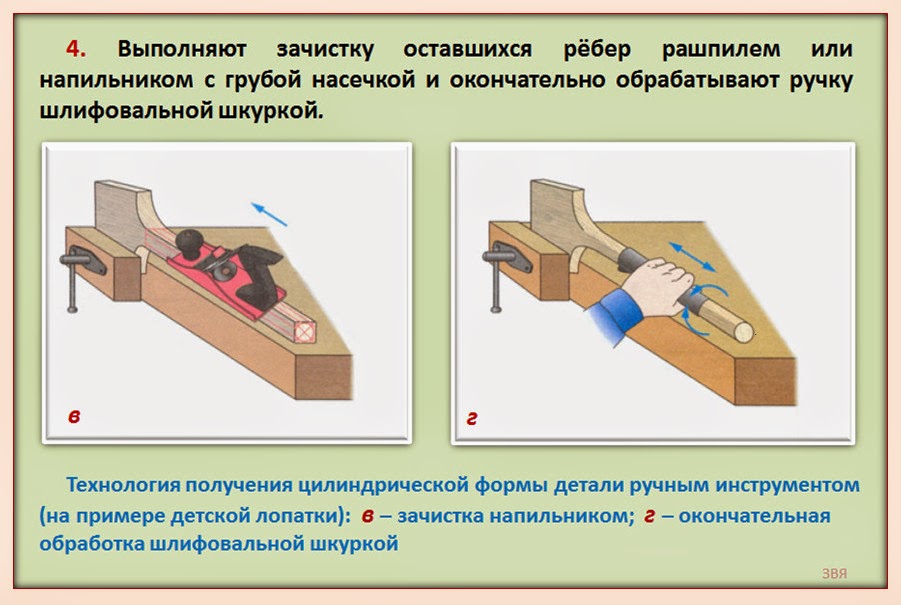 4. Выполняют зачистку оставшихся рёбер рашпилем или напильником с грубой насечкой и окончательно обрабатывают ручку шлифовальной шкуркой.

в

г

Технология получения цилиндрической формы детали ручным инструментом (на примере детской лопатки): в – зачистка напильником; г – окончательная обработка шлифовальной шкуркой

ЗВЯ