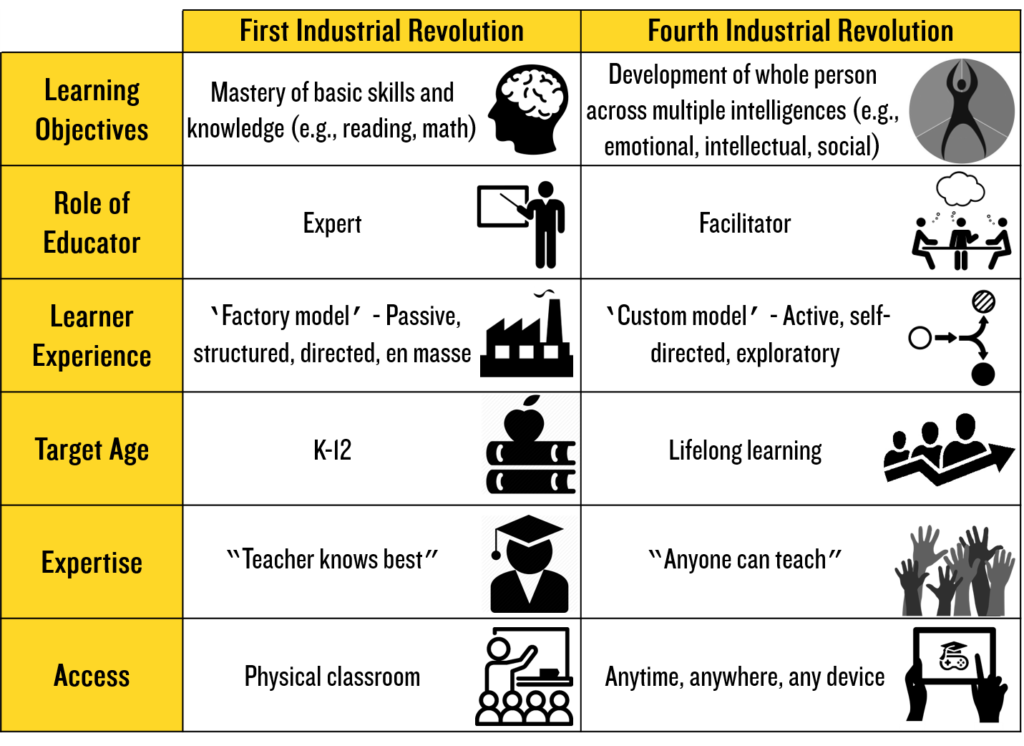 | | First Industrial Revolution | Fourth Industrial Revolution |
|---|---|---|
| Learning Objectives | Mastery of basic skills and knowledge (e.g., reading, math) | Development of whole person across multiple intelligences (e.g., emotional, intellectual, social) |
| Role of Educator | Expert | Facilitator |
| Learner Experience | 'Factory model' - Passive, structured, directed, en masse | 'Custom model' - Active, self-directed, exploratory |
| Target Age | K-12 | Lifelong learning |
| Expertise | "Teacher knows best" | "Anyone can teach" |
| Access | Physical classroom | Anytime, anywhere, any device |