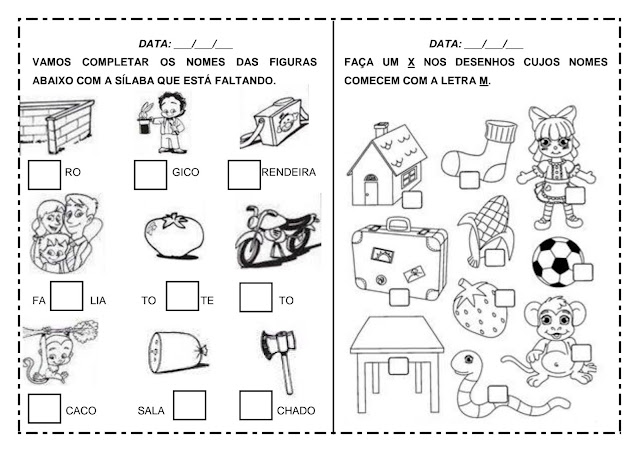 DATA: ___/___/___

VAMOS COMPLETAR OS NOMES DAS FIGURAS ABAIXO COM A SÍLABA QUE ESTÁ FALTANDO.

RO

GICO

RENDEIRA

FA LIA

TO TE

TO

CACO

SALA

CHADO

DATA: ___/___/___

FAÇA UM X NOS DESENHOS CUJOS NOMES COMECEM COM A LETRA M.