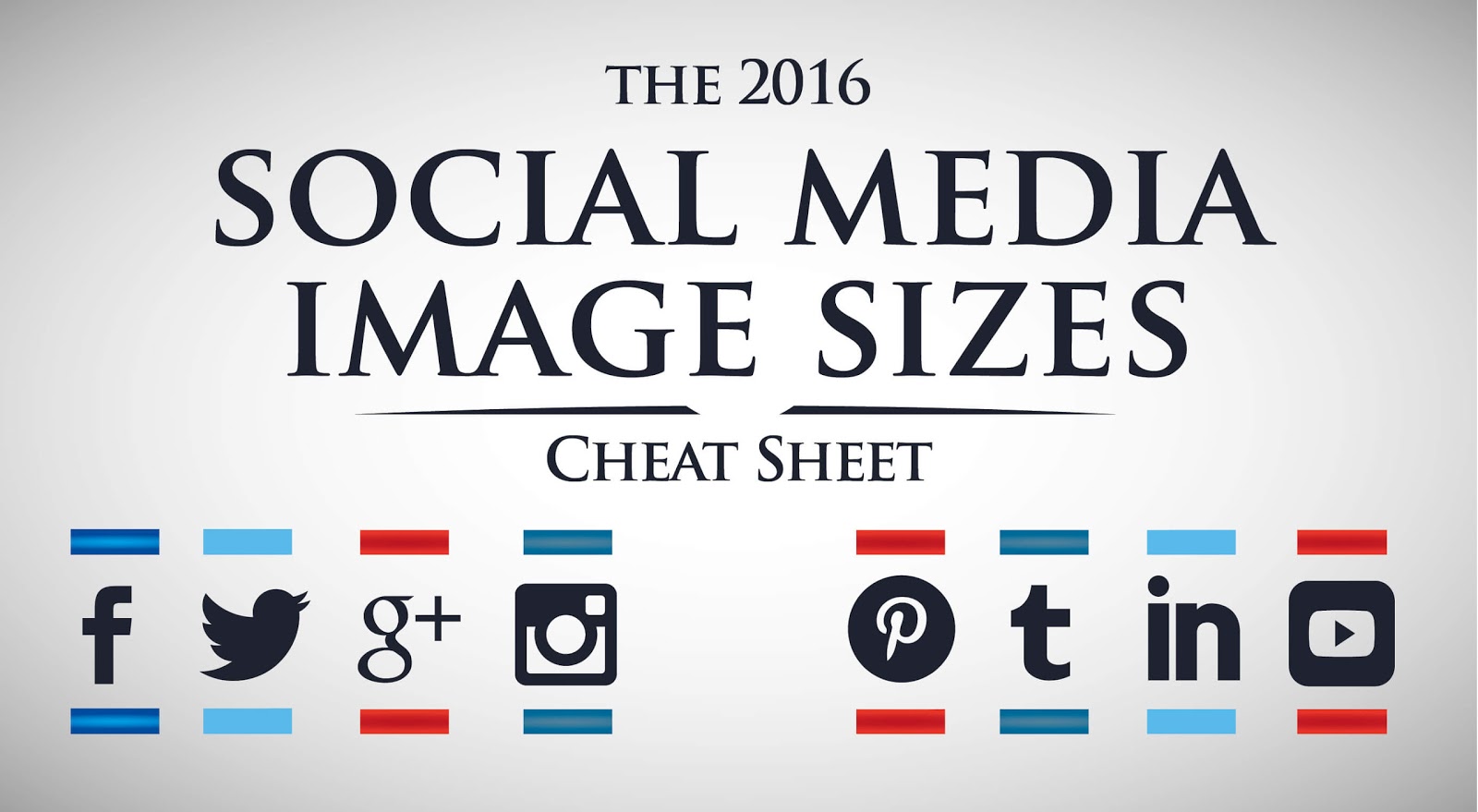 THE 2016
SOCIAL MEDIA IMAGE SIZES
CHEAT SHEET

f g+ t in