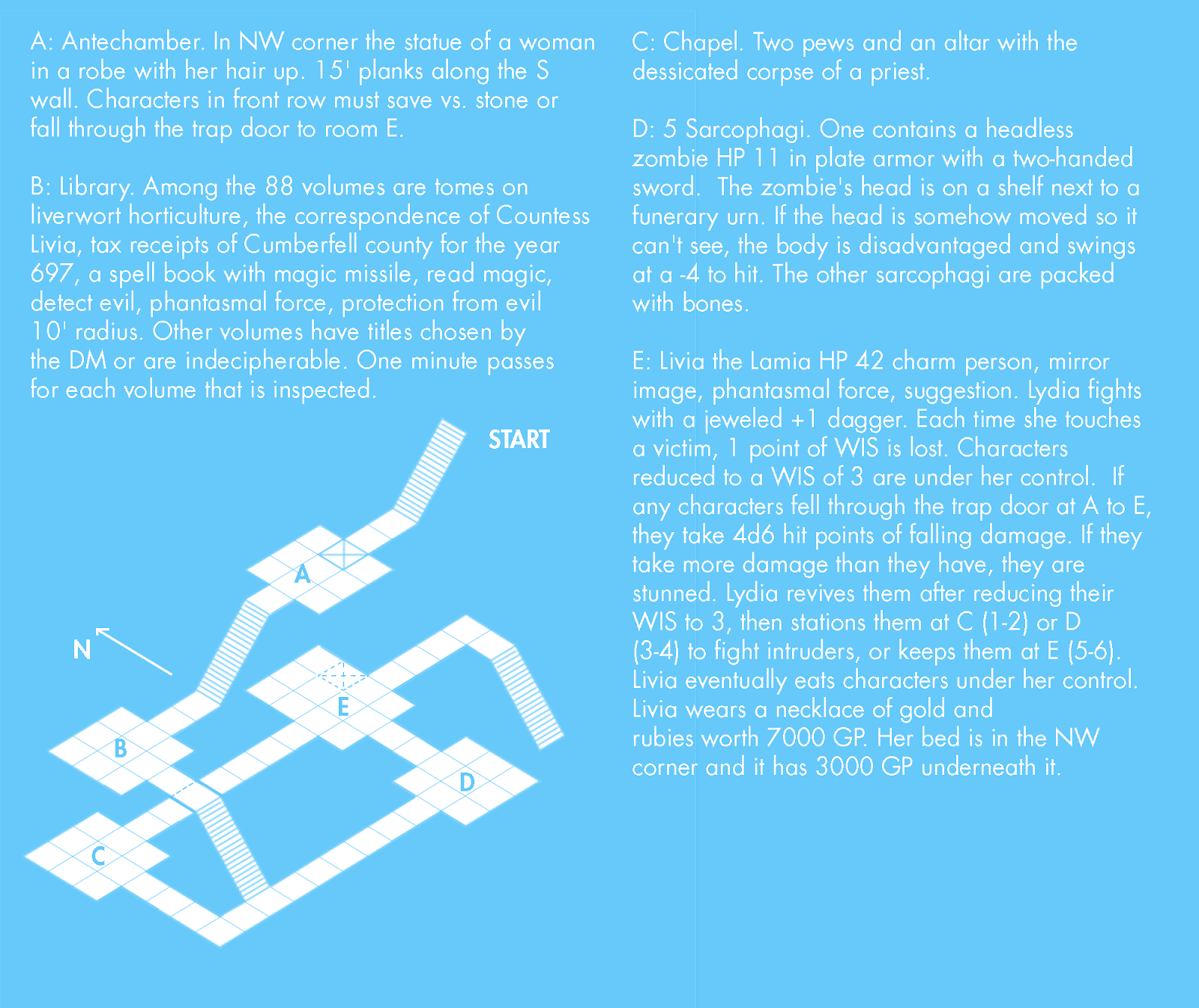 A: Antechamber. In NW corner the statue of a woman in a robe with her hair up. 15' planks along the S wall. Characters in front row must save vs. stone or fall through the trap door to room E.

B: Library. Among the 88 volumes are tomes on liverwort horticulture, the correspondence of Countess Livia, tax receipts of Cumberfell county for the year 697, a spell book with magic missile, read magic, detect evil, phantasmal force, protection from evil 10' radius. Other volumes have titles chosen by the DM or are indecipherable. One minute passes for each volume that is inspected.

START

A

N

E

B

D

C

C: Chapel. Two pews and an altar with the dessicated corpse of a priest.

D: 5 Sarcophagi. One contains a headless zombie HP 11 in plate armor with a two-handed sword. The zombie's head is on a shelf next to a funerary urn. If the head is somehow moved so it can't see, the body is disadvantaged and swings at a -4 to hit. The other sarcophagi are packed with bones.

E: Livia the Lamia HP 42 charm person, mirror image, phantasmal force, suggestion. Lydia fights with a jeweled +1 dagger. Each time she touches a victim, 1 point of WIS is lost. Characters reduced to a WIS of 3 are under her control. If any characters fell through the trap door at A to E, they take 4d6 hit points of falling damage. If they take more damage than they have, they are stunned. Lydia revives them after reducing their WIS to 3, then stations them at C (1-2) or D (3-4) to fight intruders, or keeps them at E (5-6). Livia eventually eats characters under her control. Livia wears a necklace of gold and rubies worth 7000 GP. Her bed is in the NW corner and it has 3000 GP underneath it.