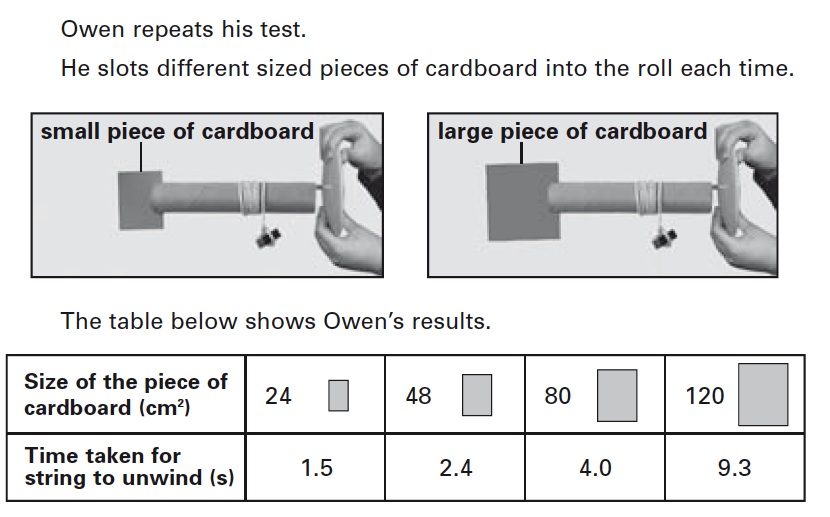 Owen repeats his test.

He slots different sized pieces of cardboard into the roll each time.

small piece of cardboard

large piece of cardboard

The table below shows Owen's results.

| Size of the piece of cardboard (cm$^2$) | 24 | 48 | 80 | 120 |
|---|---|---|---|---|
| Time taken for string to unwind (s) | 1.5 | 2.4 | 4.0 | 9.3 |