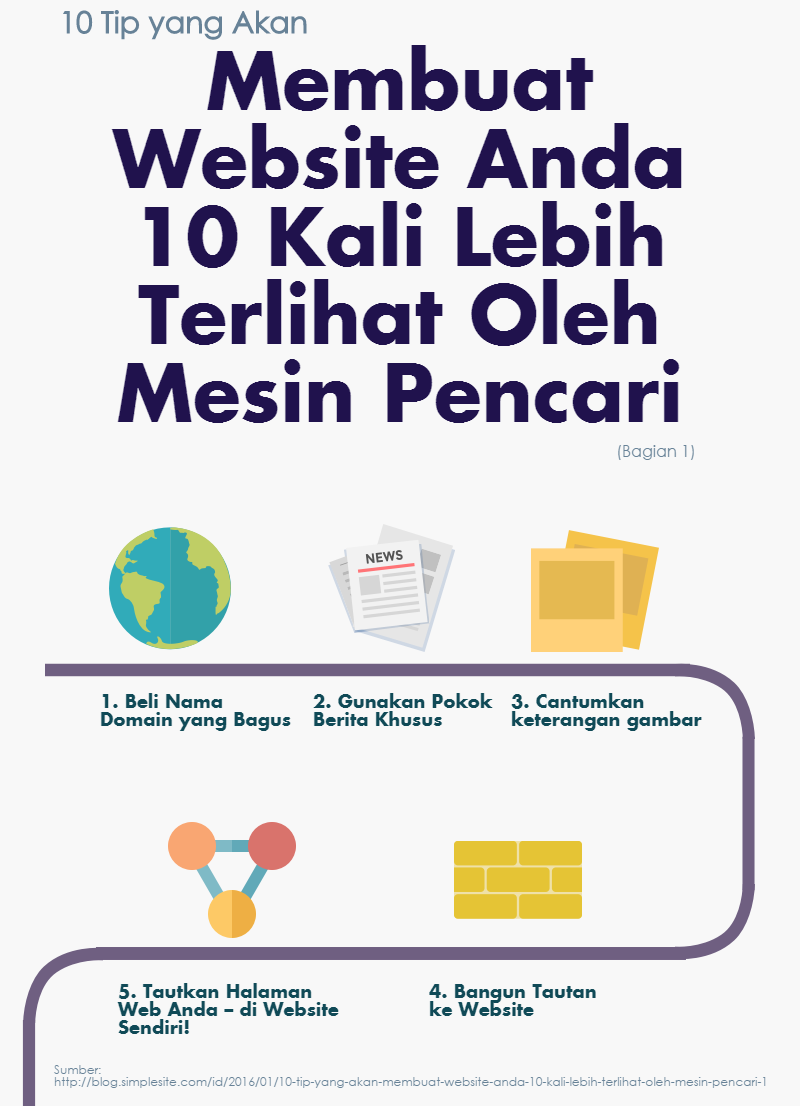 10 Tip yang Akan

Membuat Website Anda 10 Kali Lebih Terlihat Oleh Mesin Pencari

(Bagian 1)

NEWS

1. Beli Nama Domain yang Bagus

2. Gunakan Pokok Berita Khusus

3. Cantumkan keterangan gambar

5. Tautkan Halaman Web Anda – di Website Sendiri!

4. Bangun Tautan ke Website

Sumber:
http://blog.simplesite.com/id/2016/01/10-tip-yang-akan-membuat-website-anda-10-kali-lebih-terlihat-oleh-mesin-pencari-1