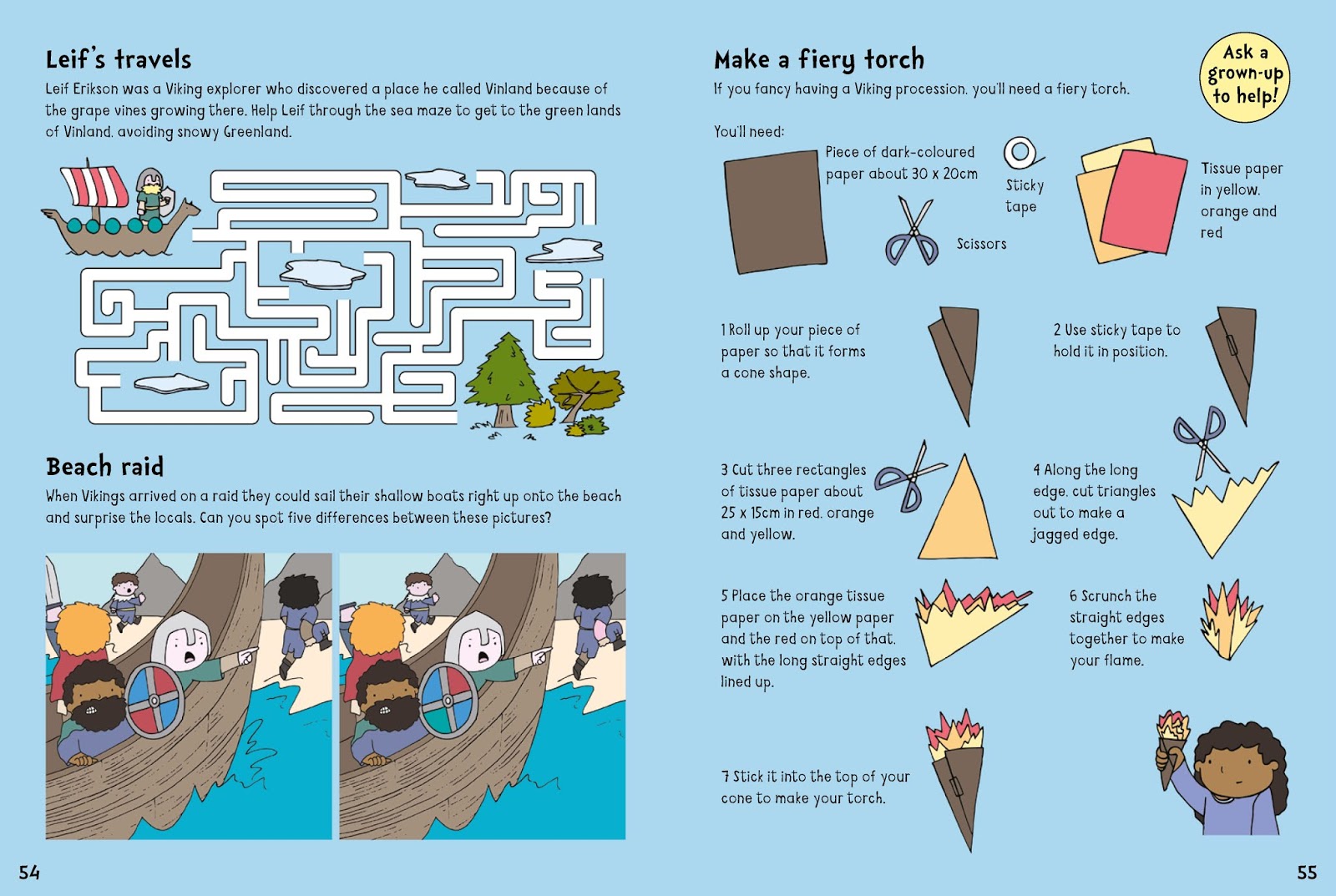 Leif's travels

Leif Erikson was a Viking explorer who discovered a place he called Vinland because of the grape vines growing there. Help Leif through the sea maze to get to the green lands of Vinland, avoiding snowy Greenland.

Beach raid

When Vikings arrived on a raid they could sail their shallow boats right up onto the beach and surprise the locals. Can you spot five differences between these pictures?

54

Make a fiery torch

If you fancy having a Viking procession, you'll need a fiery torch.

Ask a grown-up to help!

You'll need:

Piece of dark-coloured paper about 30 x 20cm

Sticky tape

Scissors

Tissue paper in yellow, orange and red

1 Roll up your piece of paper so that it forms a cone shape.

2 Use sticky tape to hold it in position.

3 Cut three rectangles of tissue paper about 25 x 15cm in red, orange and yellow.

4 Along the long edge, cut triangles out to make a jagged edge.

5 Place the orange tissue paper on the yellow paper and the red on top of that, with the long straight edges lined up.

6 Scrunch the straight edges together to make your flame.

7 Stick it into the top of your cone to make your torch.

55