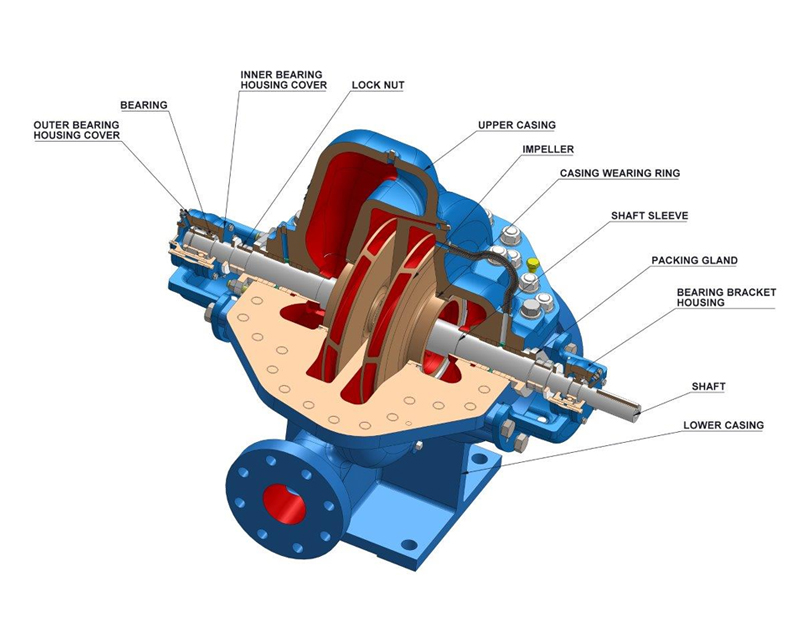 INNER BEARING HOUSING COVER

LOCK NUT

BEARING

OUTER BEARING HOUSING COVER

UPPER CASING

IMPELLER

CASING WEARING RING

SHAFT SLEEVE

PACKING GLAND

BEARING BRACKET HOUSING

SHAFT

LOWER CASING