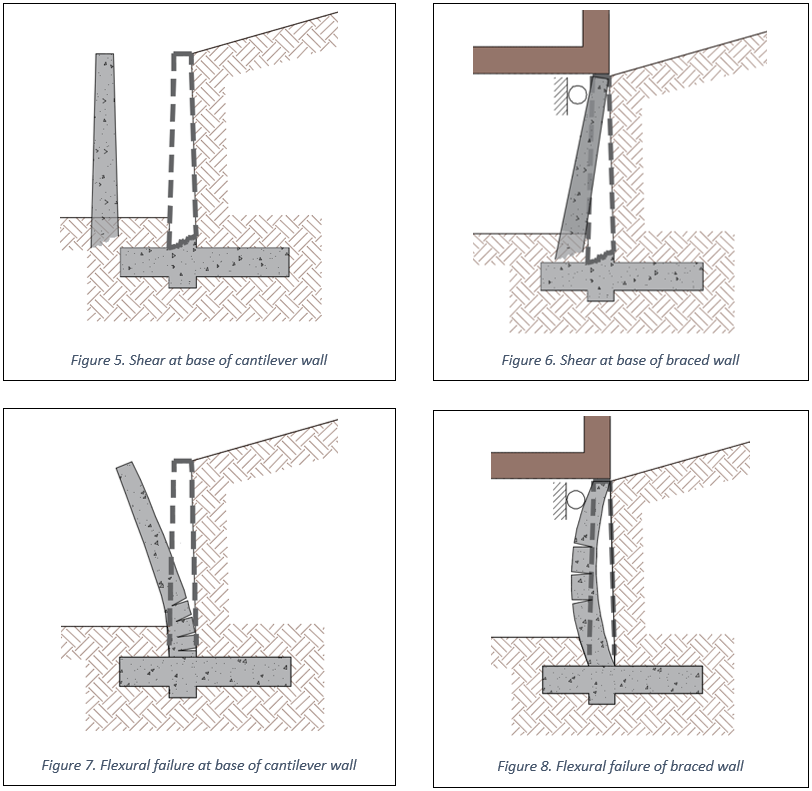 Figure 5. Shear at base of cantilever wall

Figure 6. Shear at base of braced wall

Figure 7. Flexural failure at base of cantilever wall

Figure 8. Flexural failure of braced wall