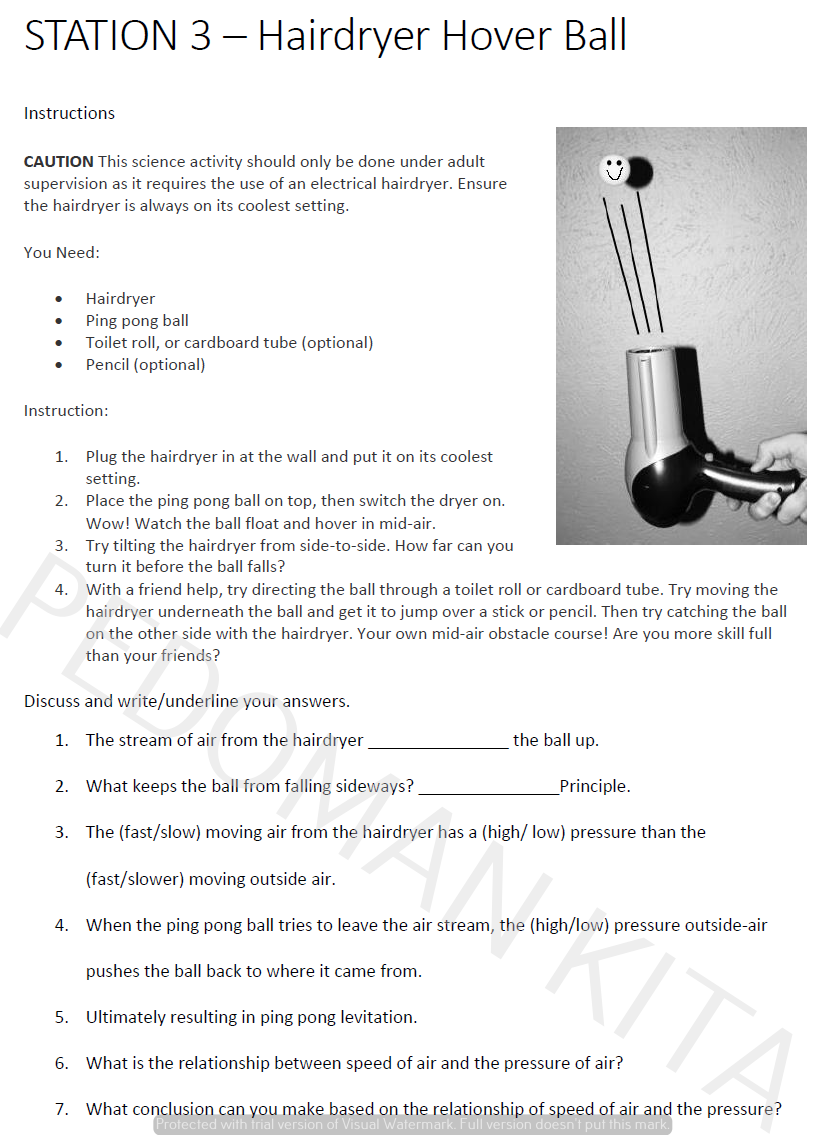 STATION 3 – Hairdryer Hover Ball

Instructions

**CAUTION** This science activity should only be done under adult supervision as it requires the use of an electrical hairdryer. Ensure the hairdryer is always on its coolest setting.

You Need:

- Hairdryer
- Ping pong ball
- Toilet roll, or cardboard tube (optional)
- Pencil (optional)

Instruction:

1. Plug the hairdryer in at the wall and put it on its coolest setting.
2. Place the ping pong ball on top, then switch the dryer on. Wow! Watch the ball float and hover in mid-air.
3. Try tilting the hairdryer from side-to-side. How far can you turn it before the ball falls?
4. With a friend help, try directing the ball through a toilet roll or cardboard tube. Try moving the hairdryer underneath the ball and get it to jump over a stick or pencil. Then try catching the ball on the other side with the hairdryer. Your own mid-air obstacle course! Are you more skill full than your friends?

Discuss and write/underline your answers.

1. The stream of air from the hairdryer _______________ the ball up.
2. What keeps the ball from falling sideways? _______________Principle.
3. The (fast/slow) moving air from the hairdryer has a (high/ low) pressure than the (fast/slower) moving outside air.
4. When the ping pong ball tries to leave the air stream, the (high/low) pressure outside-air pushes the ball back to where it came from.
5. Ultimately resulting in ping pong levitation.
6. What is the relationship between speed of air and the pressure of air?
7. What conclusion can you make based on the relationship of speed of air and the pressure?

PEDOMAN KITA

Protected with trial version of Visual Watermark. Full version doesn't put this mark.