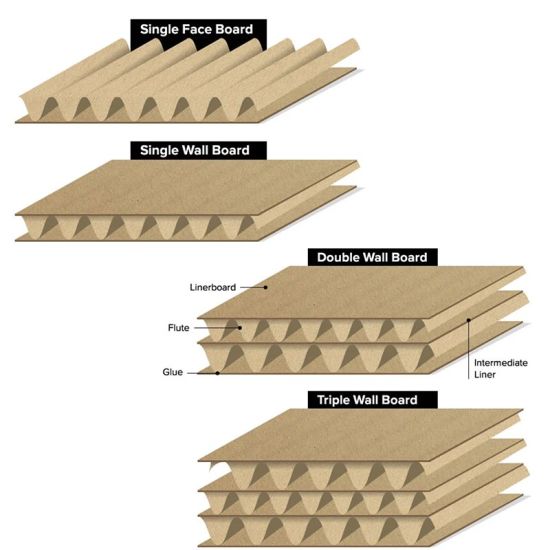 Single Face Board

Single Wall Board

Double Wall Board

Linerboard

Flute

Glue

Intermediate Liner

Triple Wall Board