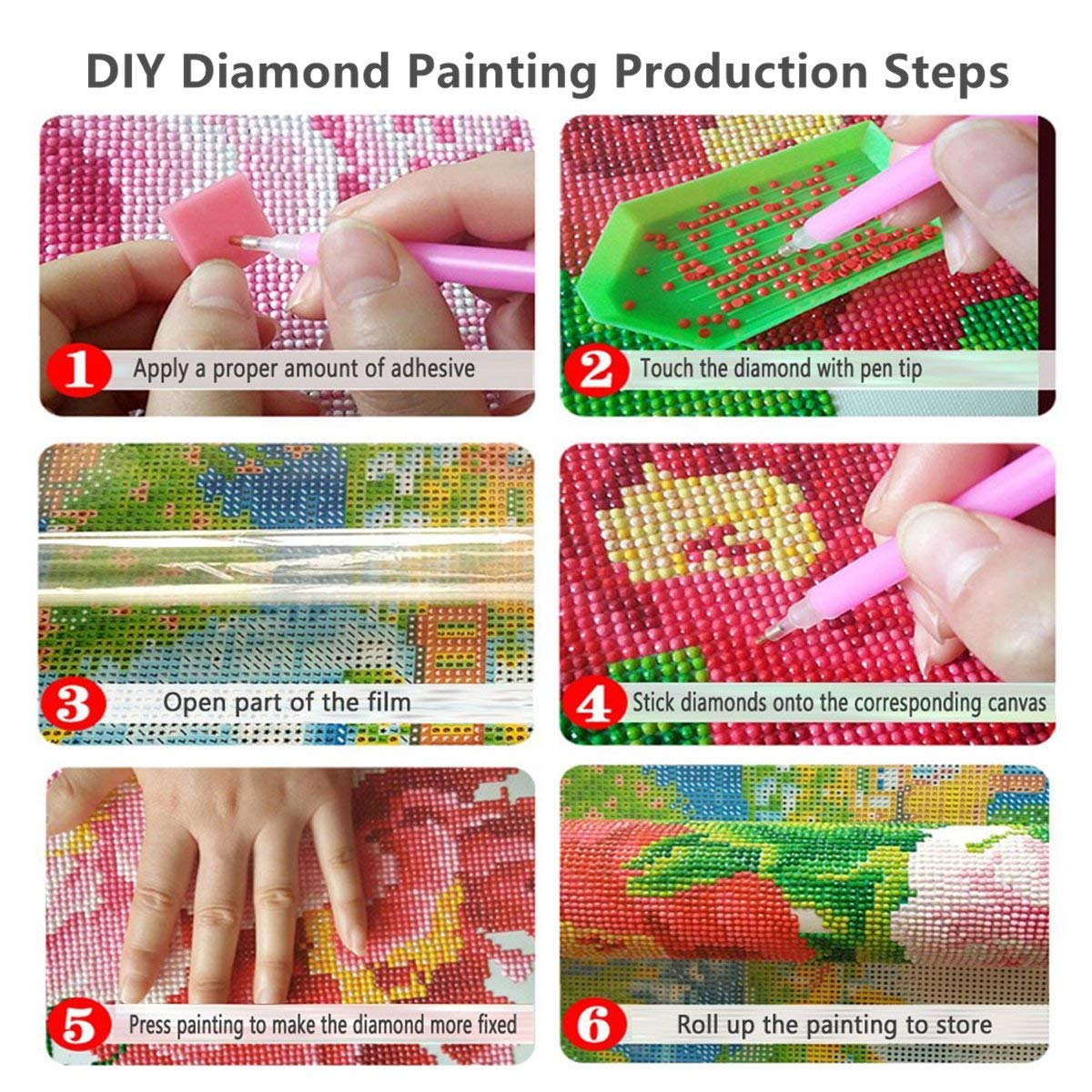 DIY Diamond Painting Production Steps

1 Apply a proper amount of adhesive

2 Touch the diamond with pen tip

3 Open part of the film

4 Stick diamonds onto the corresponding canvas

5 Press painting to make the diamond more fixed

6 Roll up the painting to store