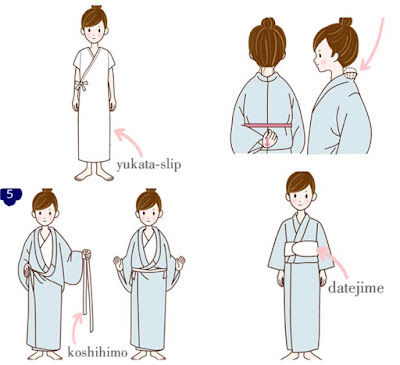 yukata-slip

5

koshihimo

datejime