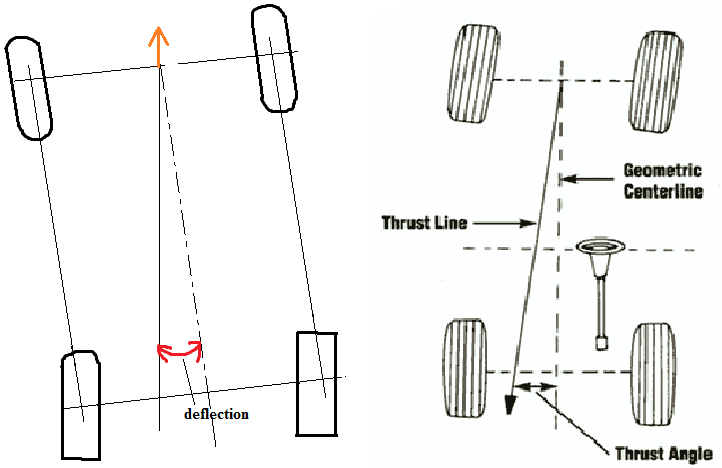 deflection

Geometric Centerline

Thrust Line

Thrust Angle