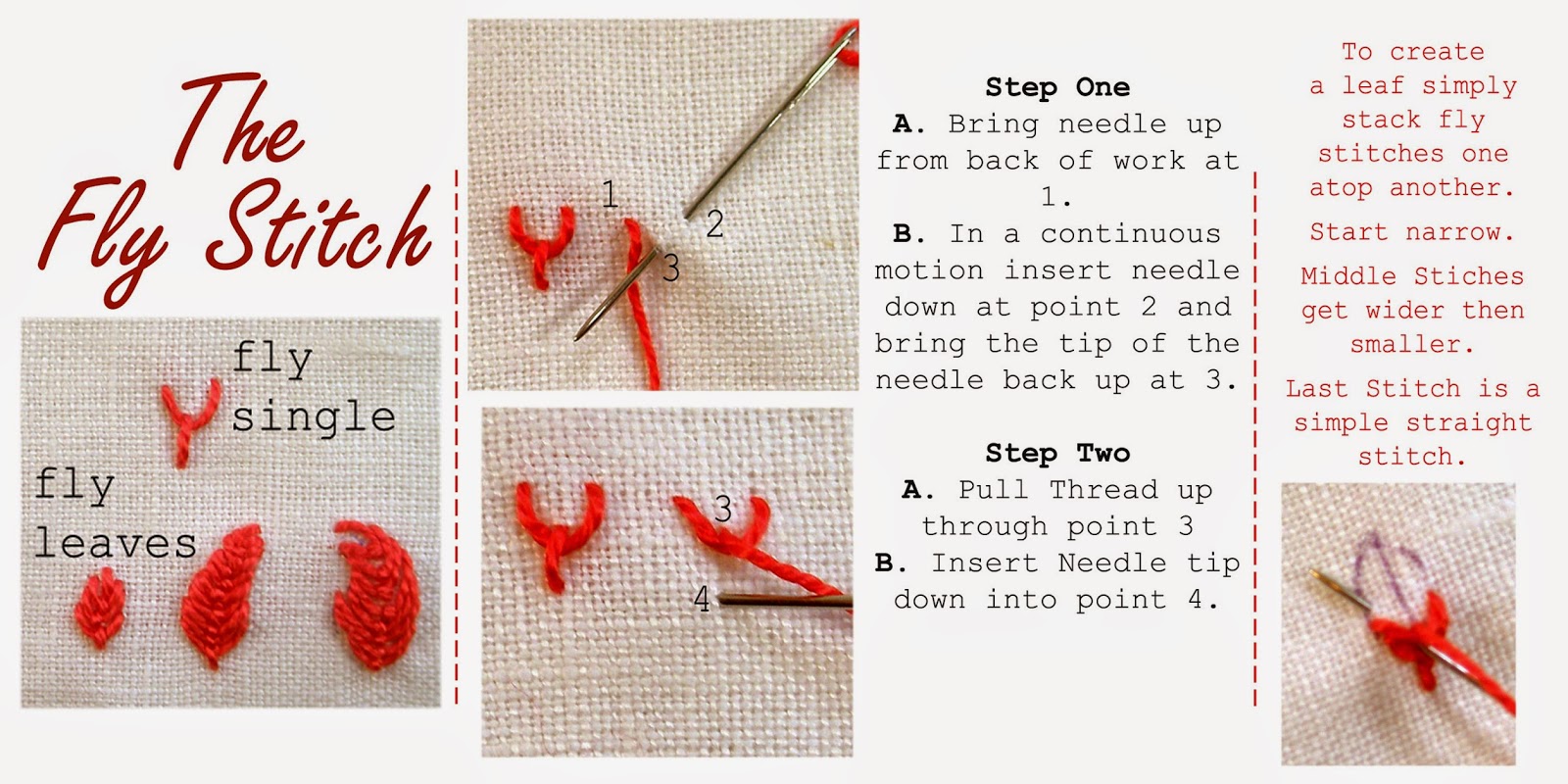 The Fly Stitch

fly single

fly leaves

1
2
3

3
4

Step One
A. Bring needle up from back of work at 1.
B. In a continuous motion insert needle down at point 2 and bring the tip of the needle back up at 3.

Step Two
A. Pull Thread up through point 3
B. Insert Needle tip down into point 4.

To create a leaf simply stack fly stitches one atop another.

Start narrow.

Middle Stiches get wider then smaller.

Last Stitch is a simple straight stitch.