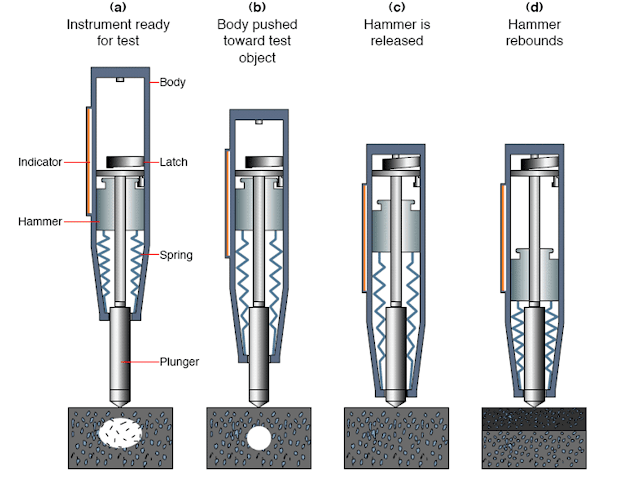 (a)
Instrument ready for test

(b)
Body pushed toward test object

(c)
Hammer is released

(d)
Hammer rebounds

Body
Indicator
Latch
Hammer
Spring
Plunger