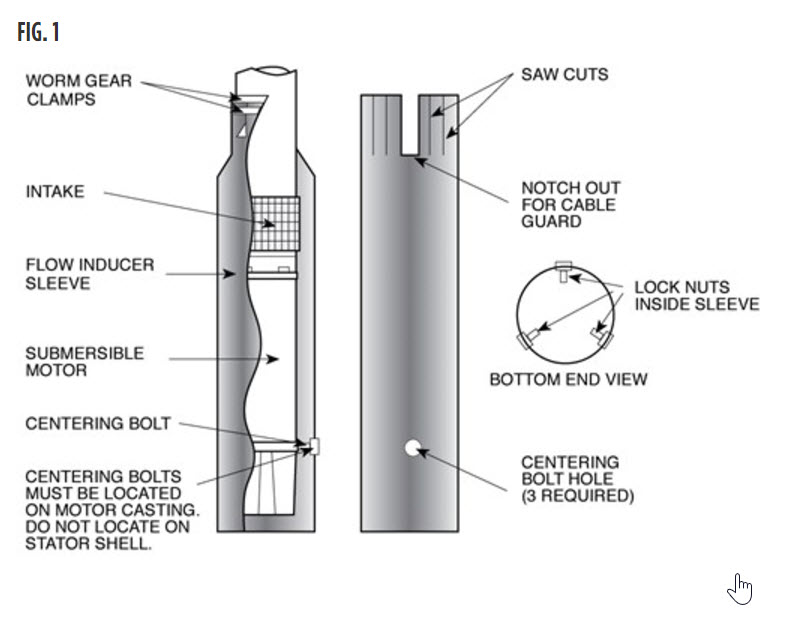 FIG. 1

WORM GEAR CLAMPS

INTAKE

FLOW INDUCER SLEEVE

SUBMERSIBLE MOTOR

CENTERING BOLT

CENTERING BOLTS MUST BE LOCATED ON MOTOR CASTING. DO NOT LOCATE ON STATOR SHELL.

SAW CUTS

NOTCH OUT FOR CABLE GUARD

LOCK NUTS INSIDE SLEEVE

BOTTOM END VIEW

CENTERING BOLT HOLE (3 REQUIRED)