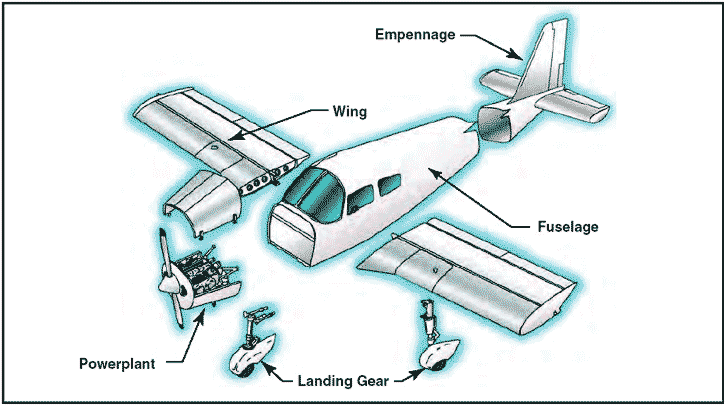 Empennage
Wing
Fuselage
Powerplant
Landing Gear