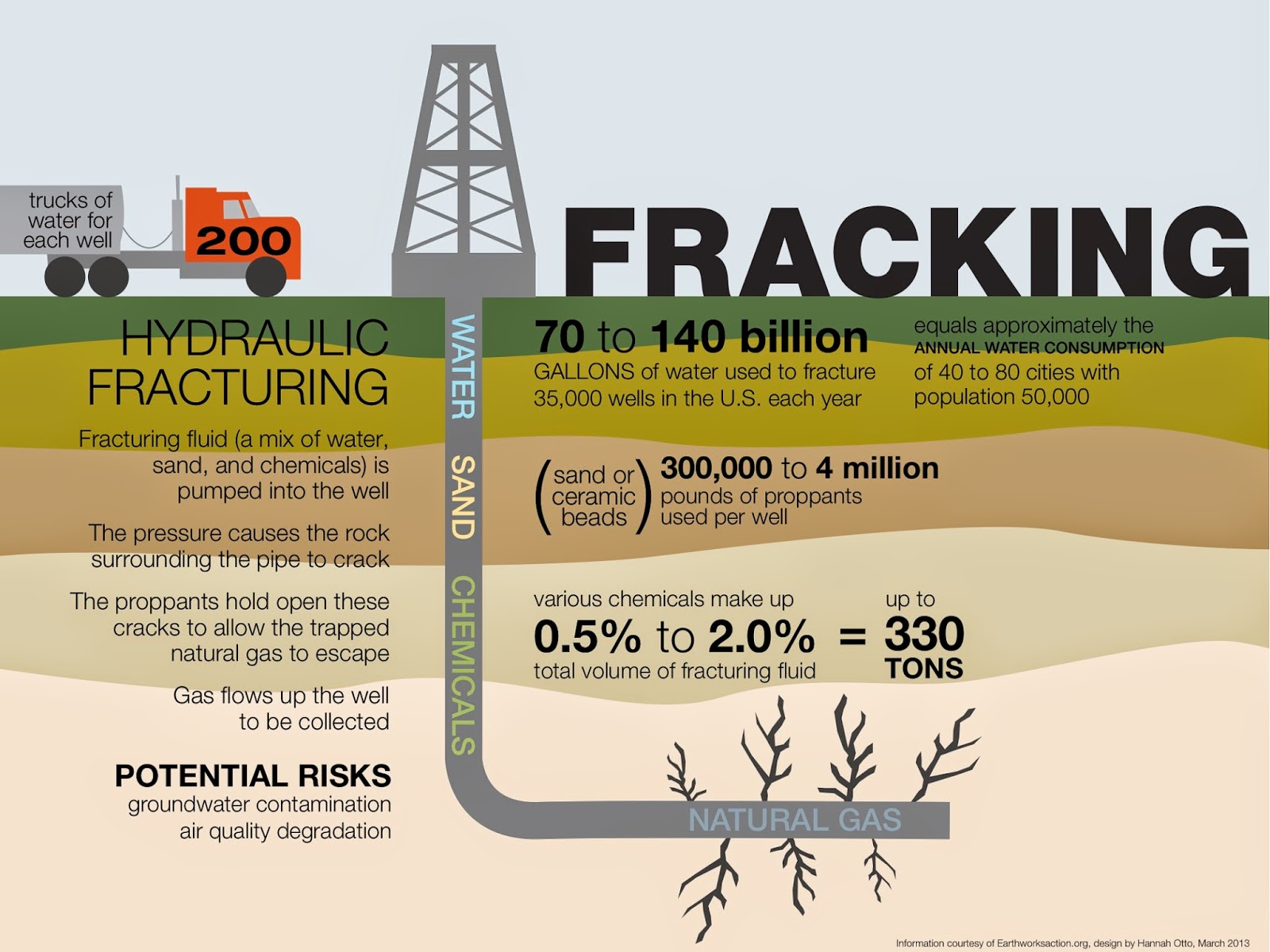 trucks of water for each well
200

FRACKING

HYDRAULIC FRACTURING

Fracturing fluid (a mix of water, sand, and chemicals) is pumped into the well

The pressure causes the rock surrounding the pipe to crack

The proppants hold open these cracks to allow the trapped natural gas to escape

Gas flows up the well to be collected

POTENTIAL RISKS
groundwater contamination
air quality degradation

WATER
SAND
CHEMICALS

70 to 140 billion
GALLONS of water used to fracture 35,000 wells in the U.S. each year

equals approximately the ANNUAL WATER CONSUMPTION of 40 to 80 cities with population 50,000

(sand or ceramic beads)
300,000 to 4 million
pounds of proppants used per well

various chemicals make up
0.5% to 2.0%
total volume of fracturing fluid
=
up to
330
TONS

NATURAL GAS

Information courtesy of Earthworksaction.org, design by Hannah Otto, March 2013